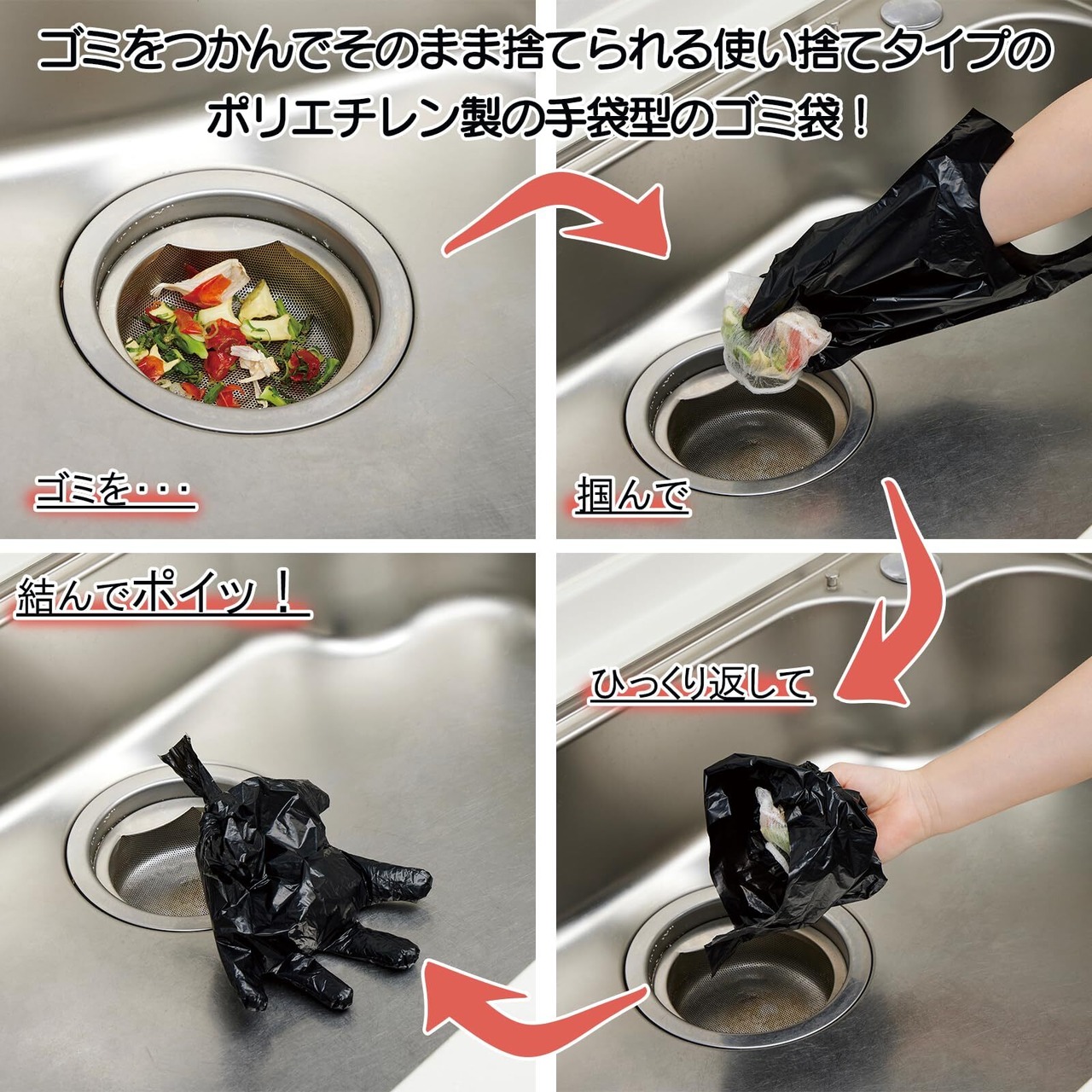 ゴミをつかんでそのまま捨てられる使い捨てタイプのポリエチレン製の手袋型のゴミ袋！

ゴミを・・・

掴んで

ひっくり返して

結んでポイッ！