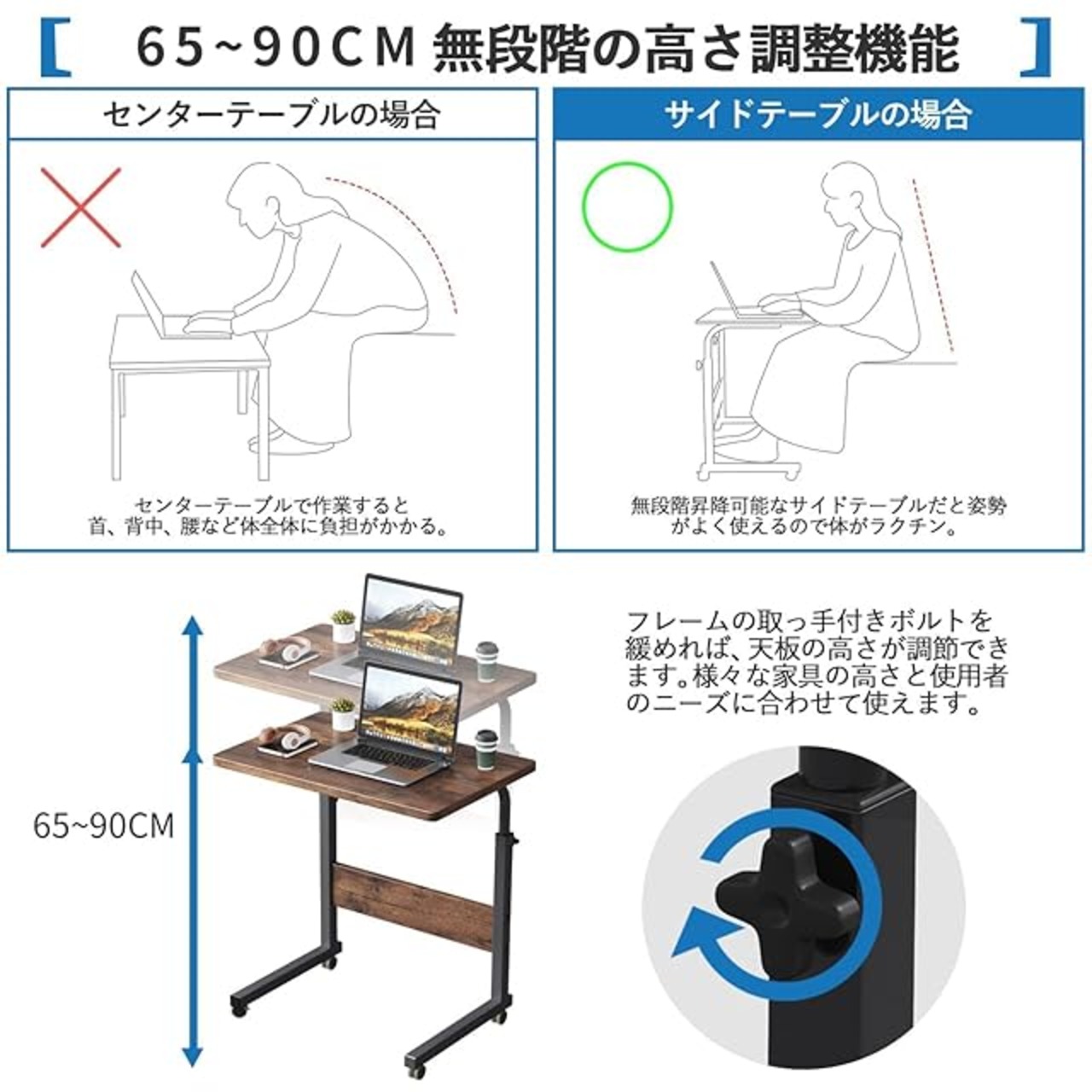 【 65~90CM 無段階の高さ調整機能 】

センターテーブルの場合

センターテーブルで作業すると首、背中、腰など体全体に負担がかかる。

サイドテーブルの場合

無段階昇降可能なサイドテーブルだと姿勢がよく使えるので体がラクチン。

65~90CM

フレームの取っ手付きボルトを緩めれば、天板の高さが調節できます。様々な家具の高さと使用者のニーズに合わせて使えます。