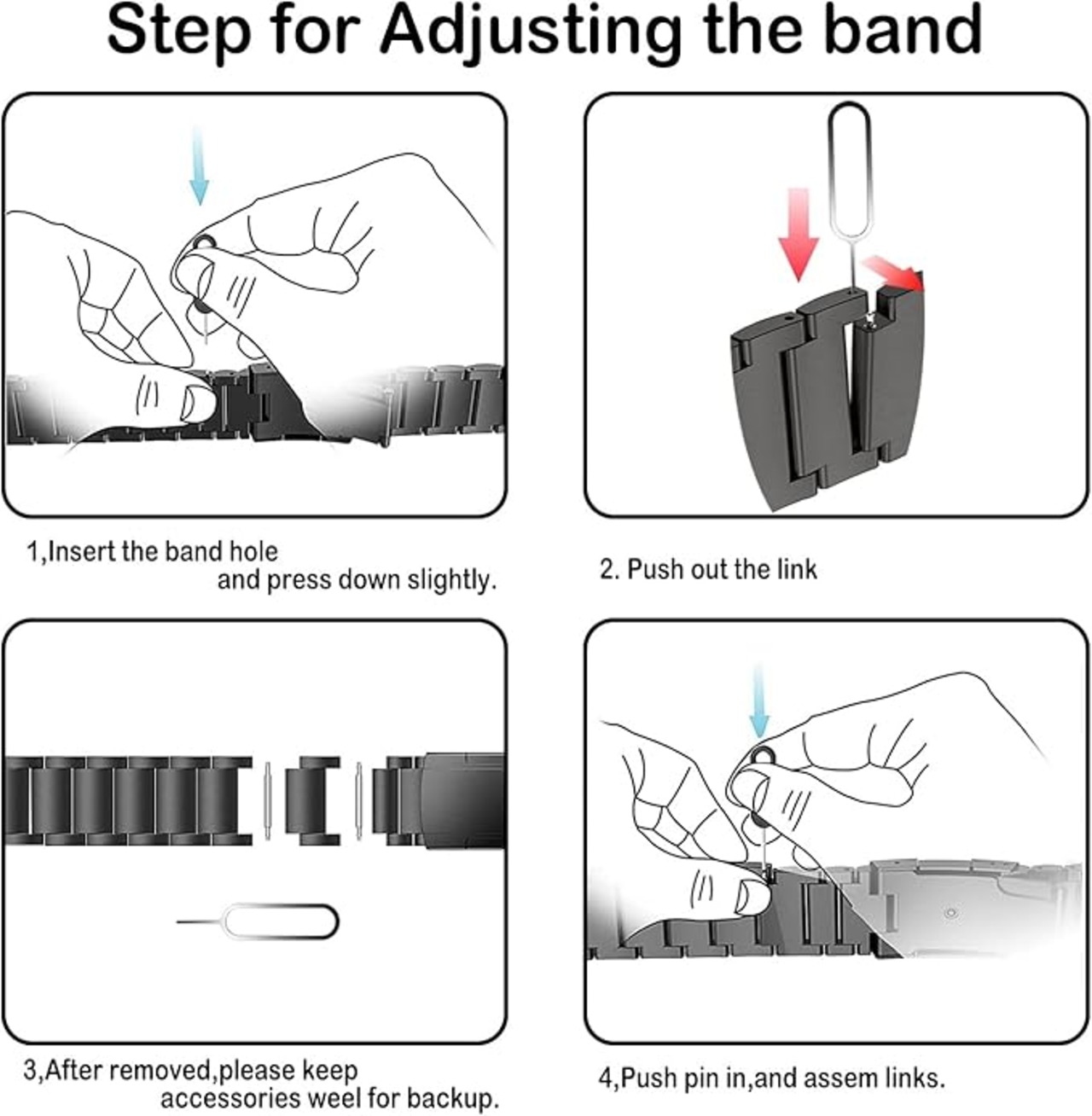 Step for Adjusting the band

1,Insert the band hole and press down slightly.

2. Push out the link

3,After removed,please keep accessories weel for backup.

4,Push pin in,and assem links.