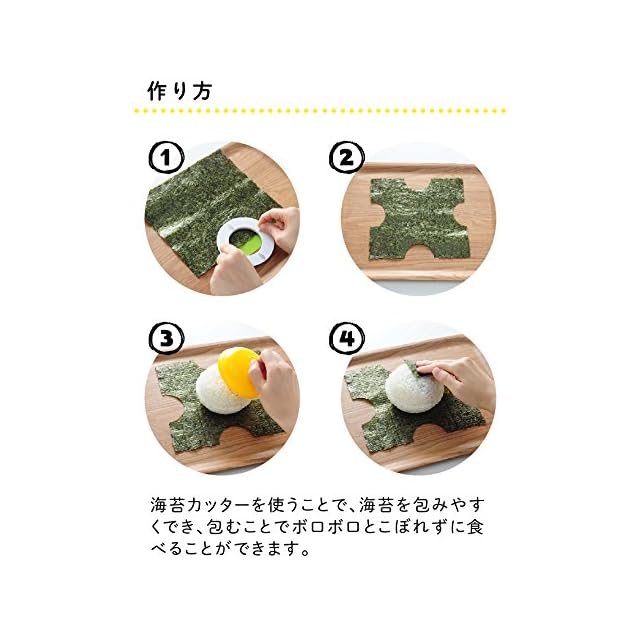 作り方

1

2

3

4

海苔カッターを使うことで、海苔を包みやすくでき、包むことでボロボロとこぼれずに食べることができます。