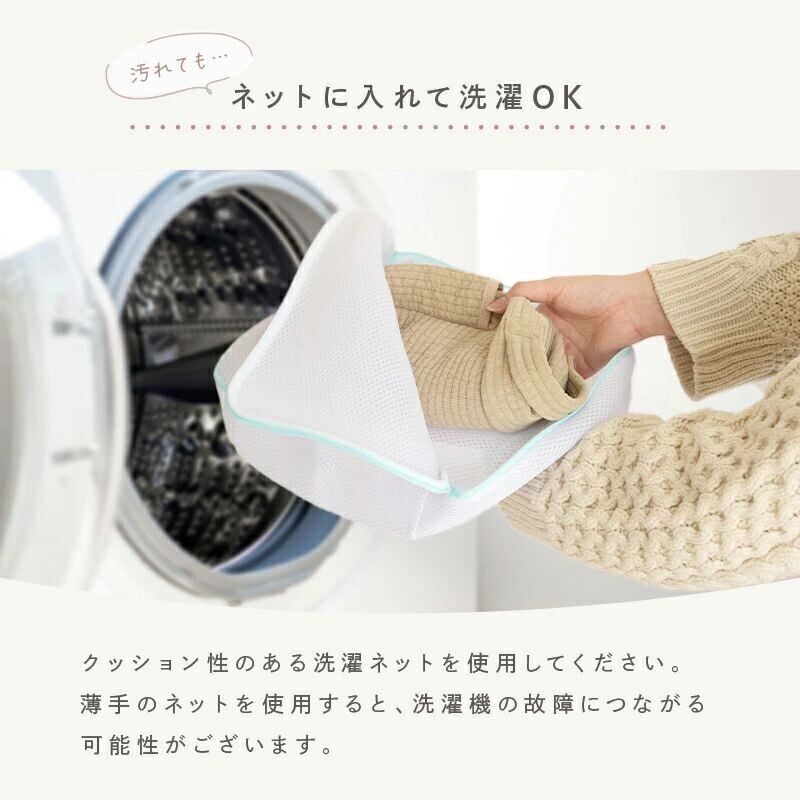 汚れても…

ネットに入れて洗濯OK

クッション性のある洗濯ネットを使用してください。薄手のネットを使用すると、洗濯機の故障につながる可能性がございます。