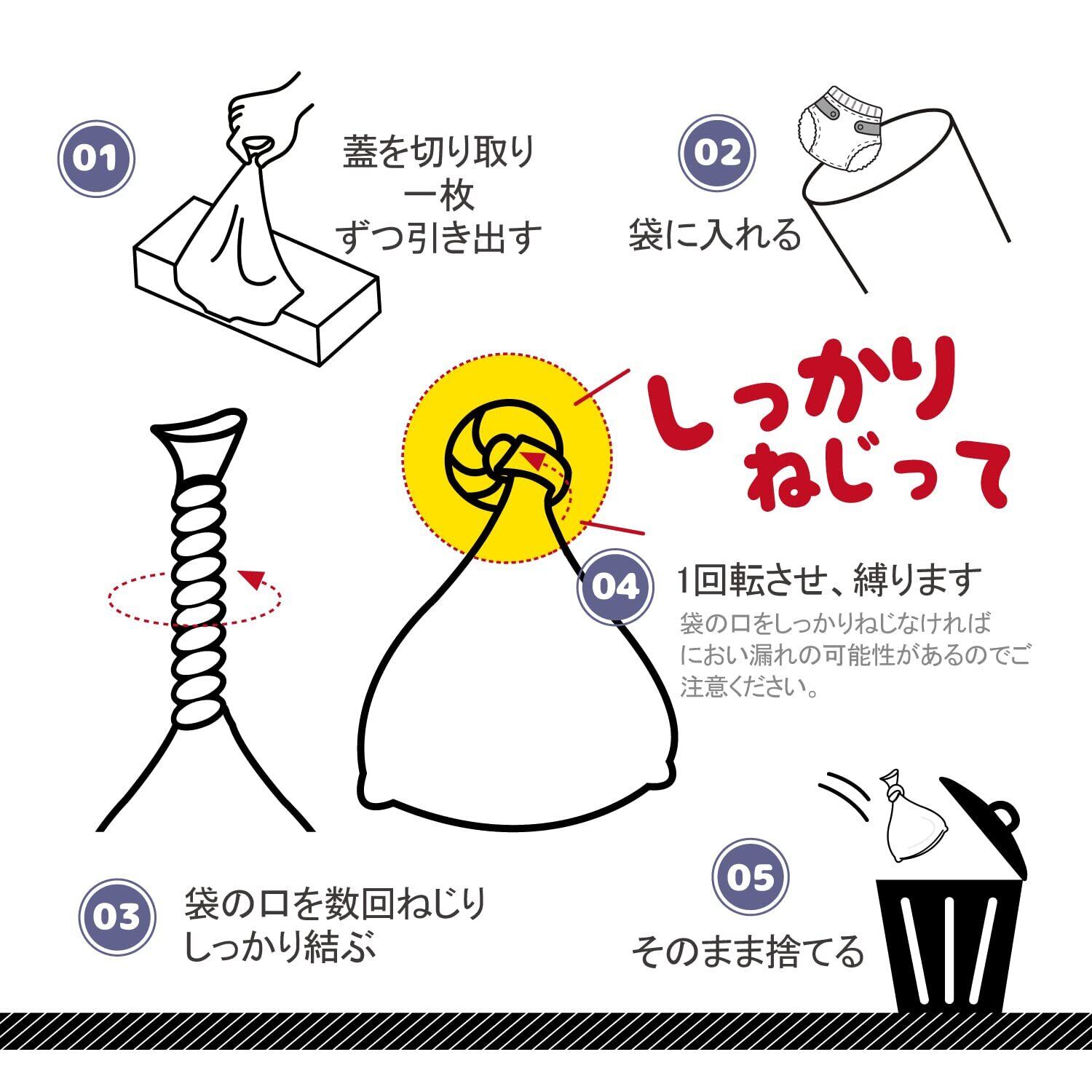 01

蓋を切り取り
一枚
ずつ引き出す

02

袋に入れる

しっかり
ねじって

04

1回転させ、縛ります

袋の口をしっかりねじなければ
におい漏れの可能性があるのでご
注意ください。

03

袋の口を数回ねじり
しっかり結ぶ

05

そのまま捨てる