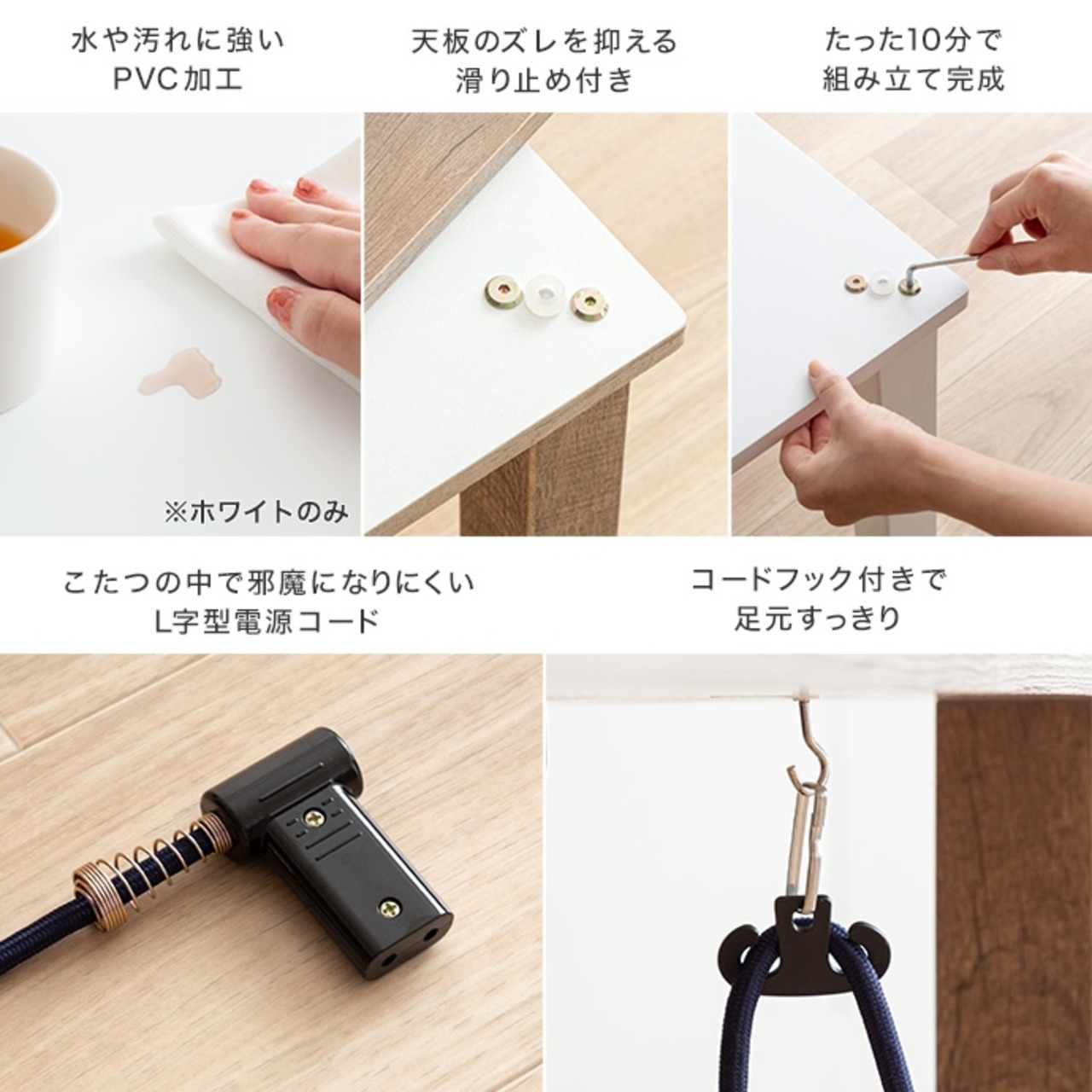 水や汚れに強い
PVC加工

天板のズレを抑える
滑り止め付き

たった10分で
組み立て完成

※ホワイトのみ

こたつの中で邪魔になりにくい
L字型電源コード

コードフック付きで
足元すっきり