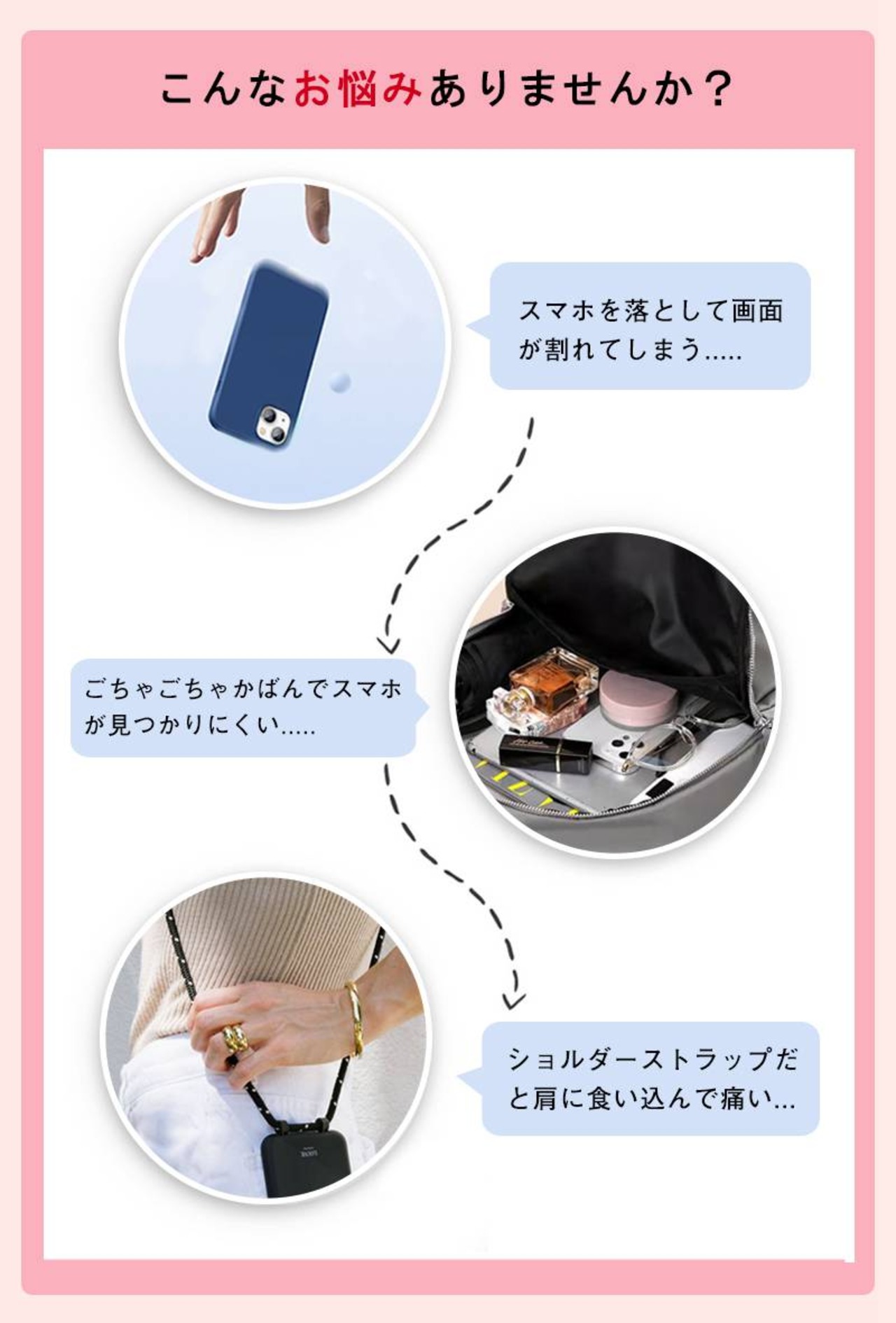 こんなお悩みありませんか？

スマホを落として画面が割れてしまう.....

ごちゃごちゃかばんでスマホが見つかりにくい.....

ショルダーストラップだと肩に食い込んで痛い...