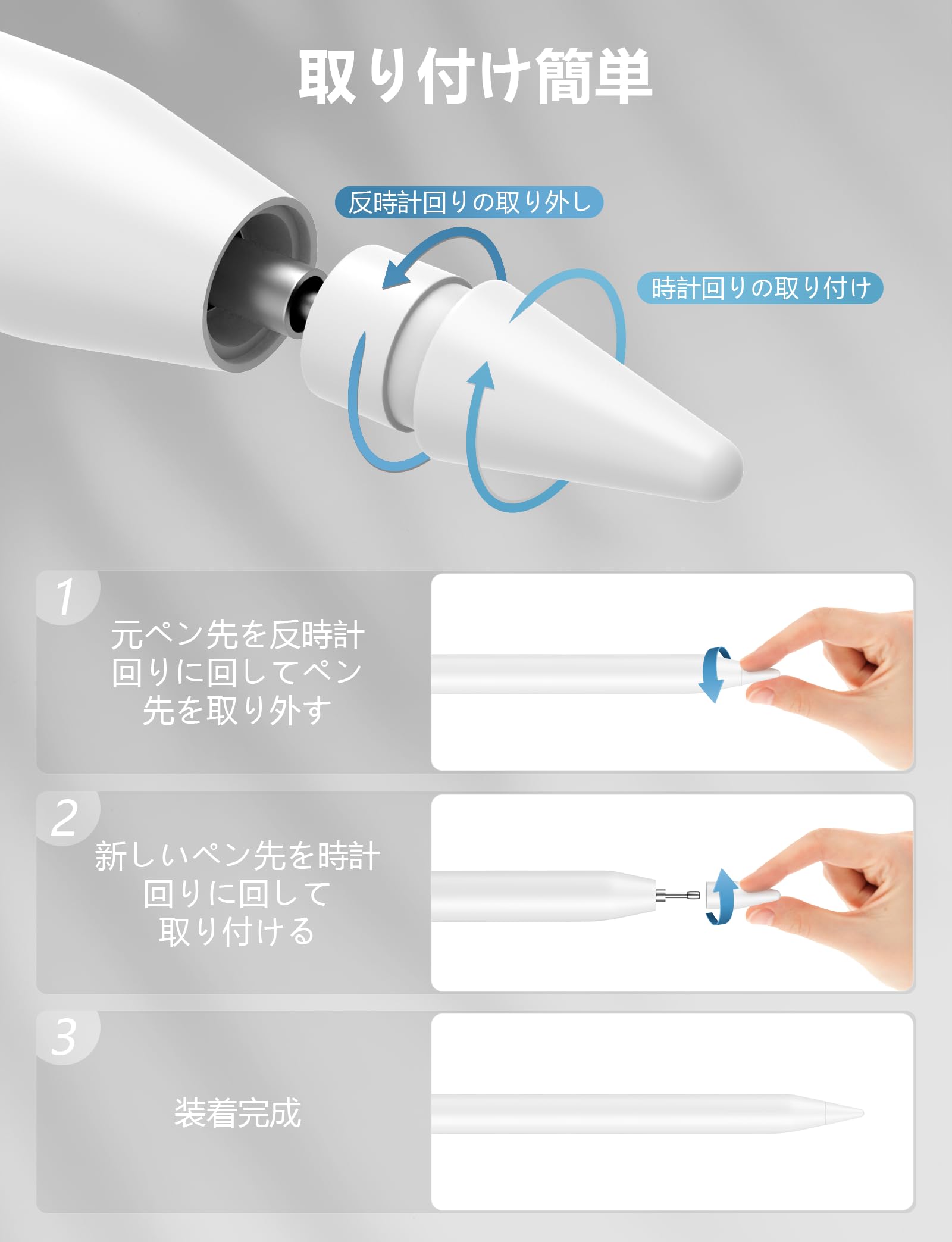 取り付け簡単

反時計回りの取り外し

時計回りの取り付け

1

元ペン先を反時計回りに回してペン先を取り外す

2

新しいペン先を時計回りに回して取り付ける

3

装着完成