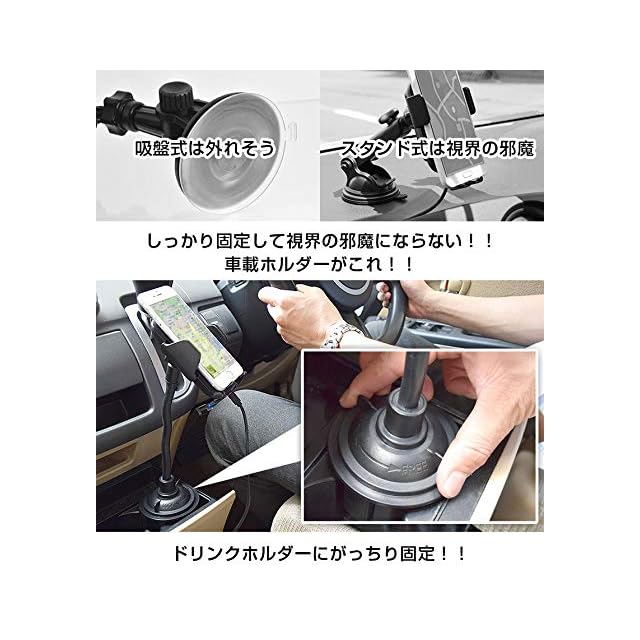 吸盤式は外れそう

スタンド式は視界の邪魔

しっかり固定して視界の邪魔にならない！！
車載ホルダーがこれ！！

ドリンクホルダーにがっちり固定！！