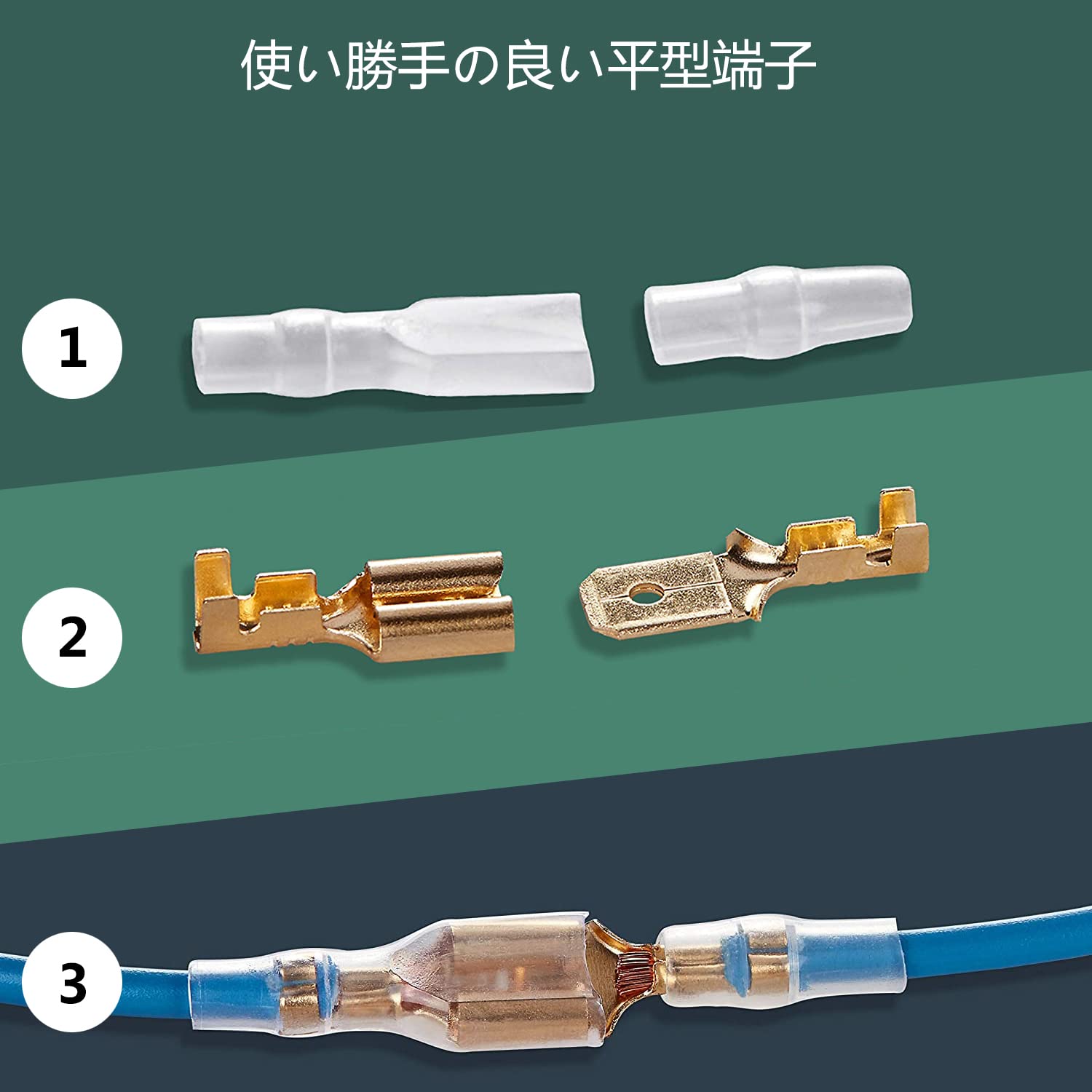 使い勝手の良い平型端子

1

2

3