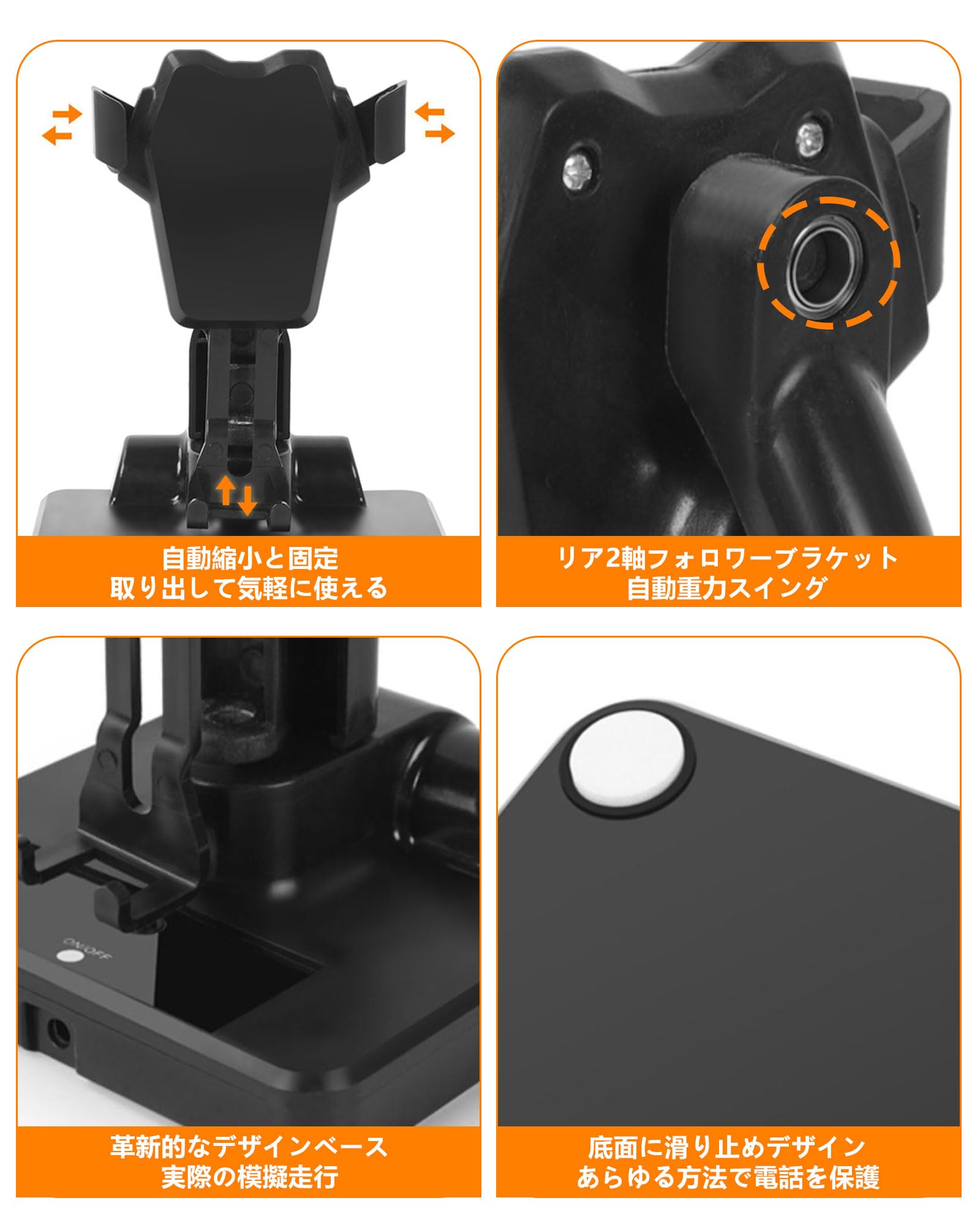 自動縮小と固定
取り出して気軽に使える

リア2軸フォロワーブラケット
自動重力スイング

ON/OFF

革新的なデザインベース
実際の模擬走行

底面に滑り止めデザイン
あらゆる方法で電話を保護