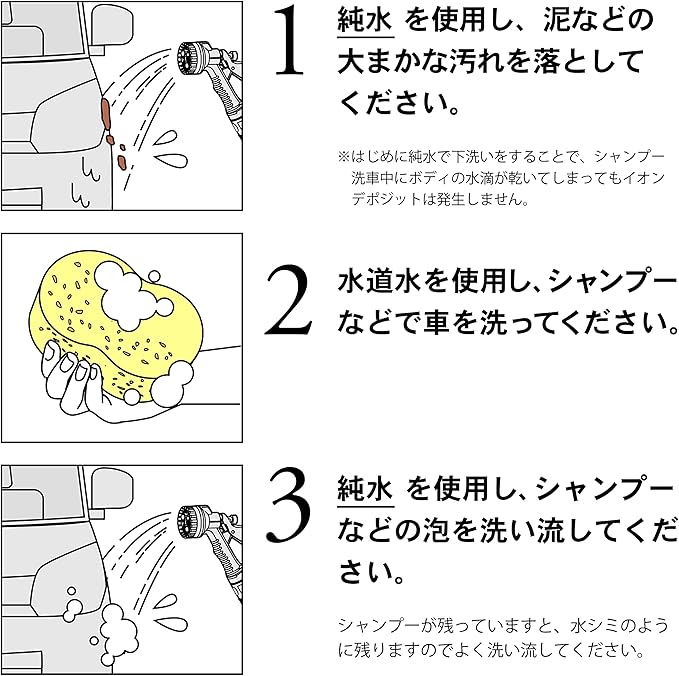 1 純水 を使用し、泥などの大まかな汚れを落としてください。

※はじめに純水で下洗いをすることで、シャンプー洗車中にボディの水滴が乾いてしまってもイオンデポジットは発生しません。

2 水道水を使用し、シャンプーなどで車を洗ってください。

3 純水 を使用し、シャンプーなどの泡を洗い流してください。

シャンプーが残っていますと、水シミのように残りますのでよく洗い流してください。