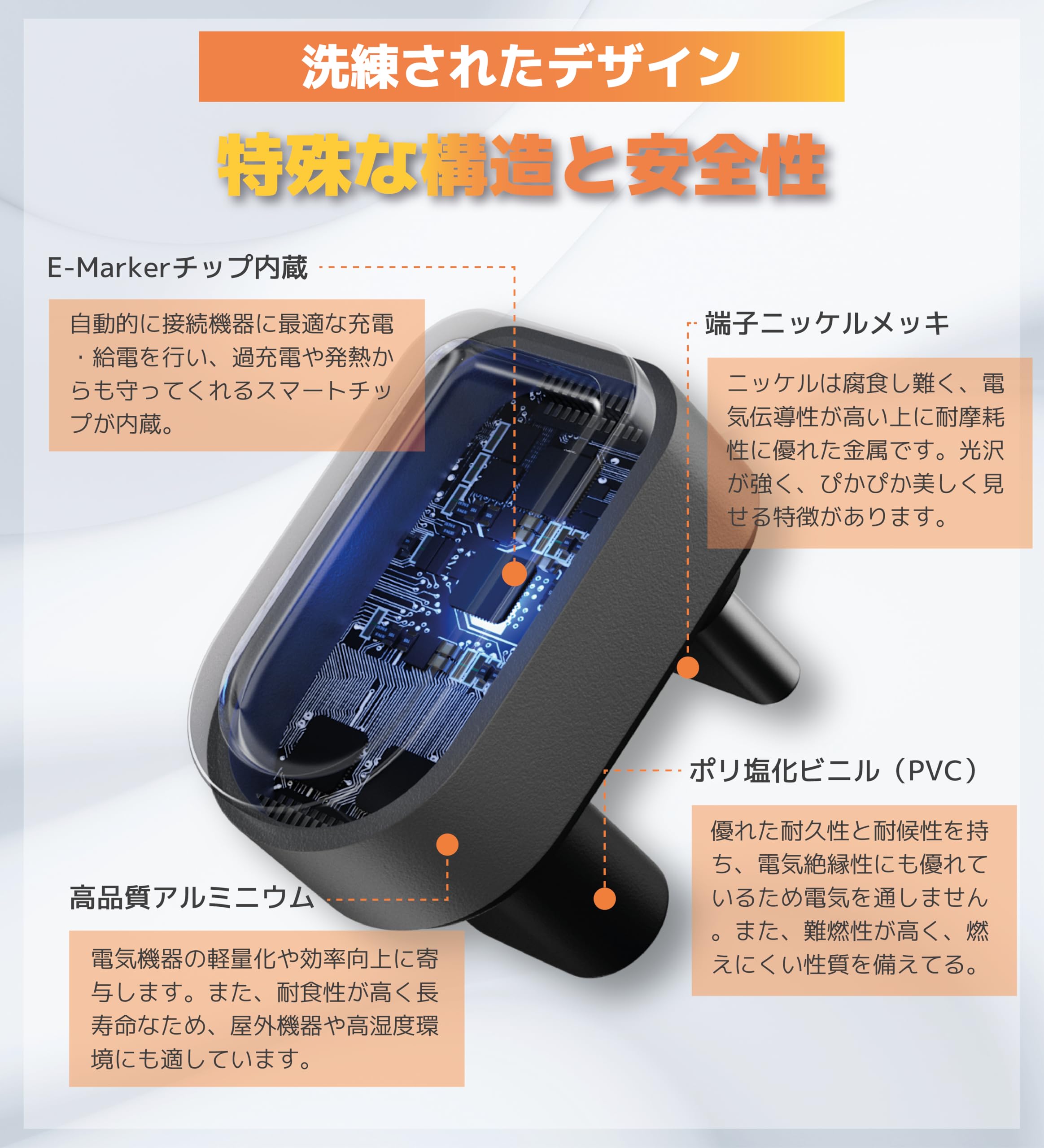 洗練されたデザイン

特殊な構造と安全性

E-Markerチップ内蔵

自動的に接続機器に最適な充電・給電を行い、過充電や発熱からも守ってくれるスマートチップが内蔵。

端子ニッケルメッキ

ニッケルは腐食し難く、電気伝導性が高い上に耐摩耗性に優れた金属です。光沢が強く、ぴかぴか美しく見せる特徴があります。

ポリ塩化ビニル（PVC）

優れた耐久性と耐候性を持ち、電気絶縁性にも優れているため電気を通しません。また、難燃性が高く、燃えにくい性質を備えてる。

高品質アルミニウム

電気機器の軽量化や効率向上に寄与します。また、耐食性が高く長寿命なため、屋外機器や高湿度環境にも適しています。