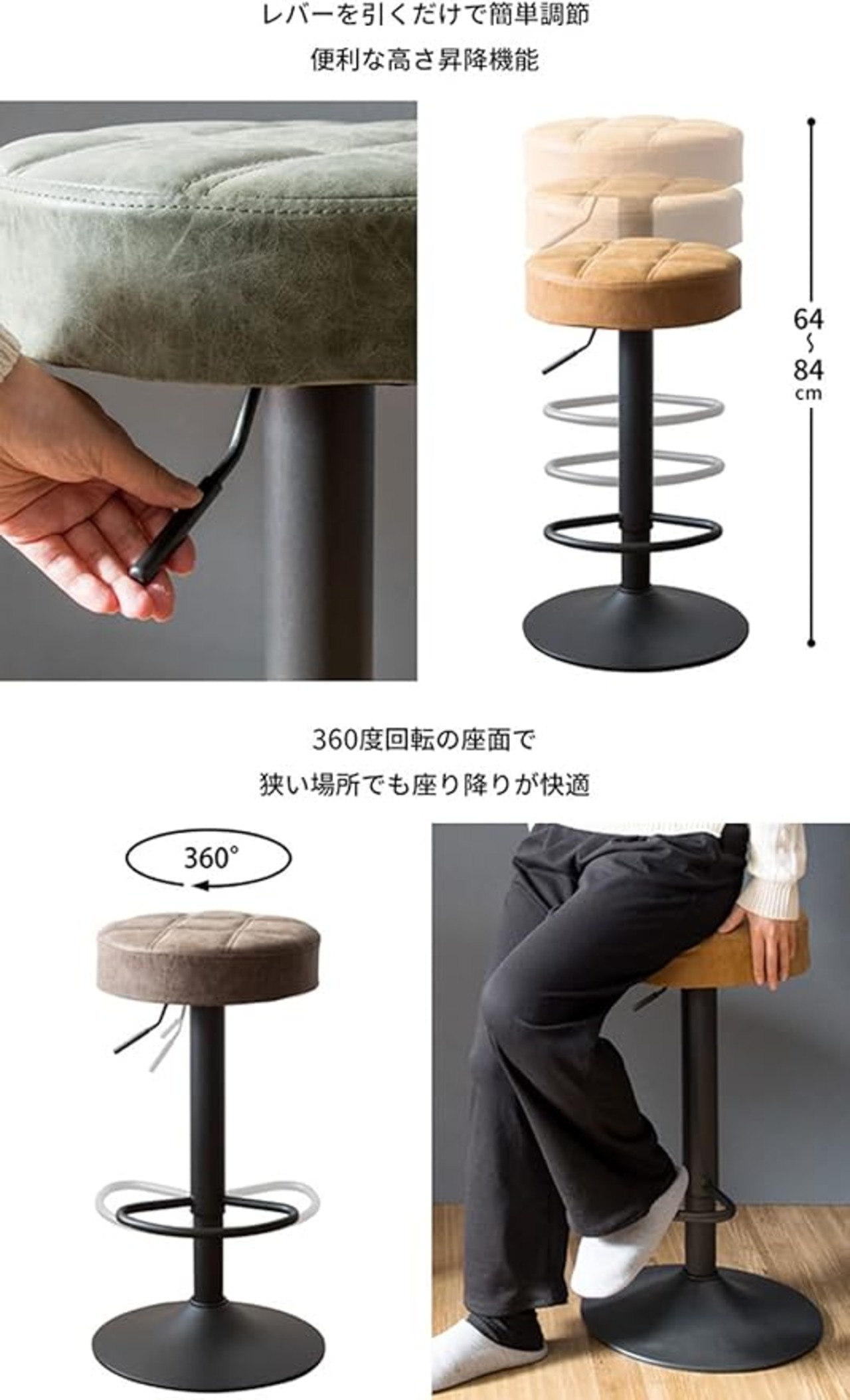 レバーを引くだけで簡単調節

便利な高さ昇降機能

64
~
84
cm

360度回転の座面で

狭い場所でも座り降りが快適

360°