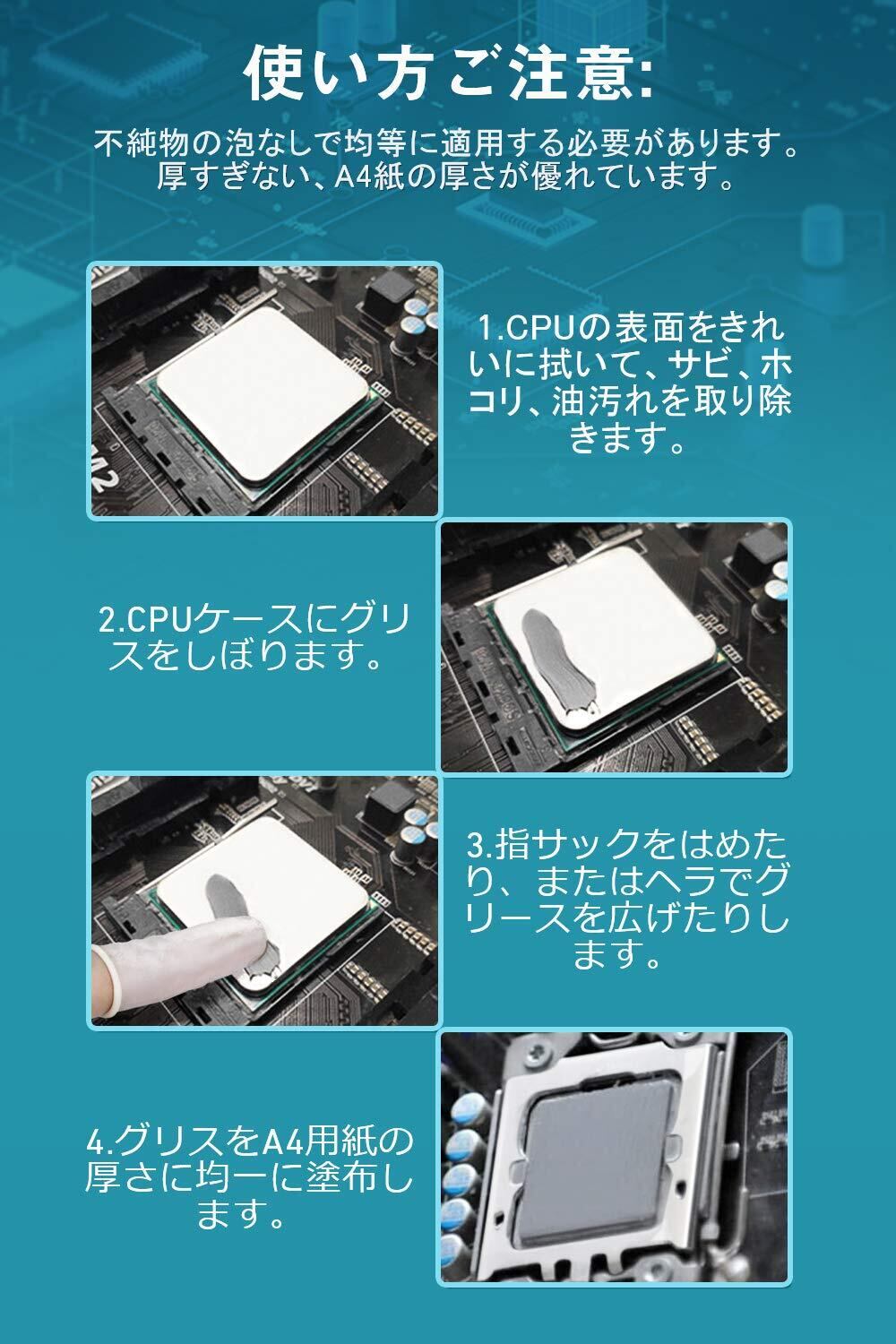 使い方ご注意:

不純物の泡なしで均等に適用する必要があります。厚すぎない、A4紙の厚さが優れています。

1.CPUの表面をきれいに拭いて、サビ、ホコリ、油汚れを取り除きます。

2.CPUケースにグリスをしぼります。

3.指サックをはめたり、またはヘラでグリースを広げたりします。

4.グリスをA4用紙の厚さに均一に塗布します。