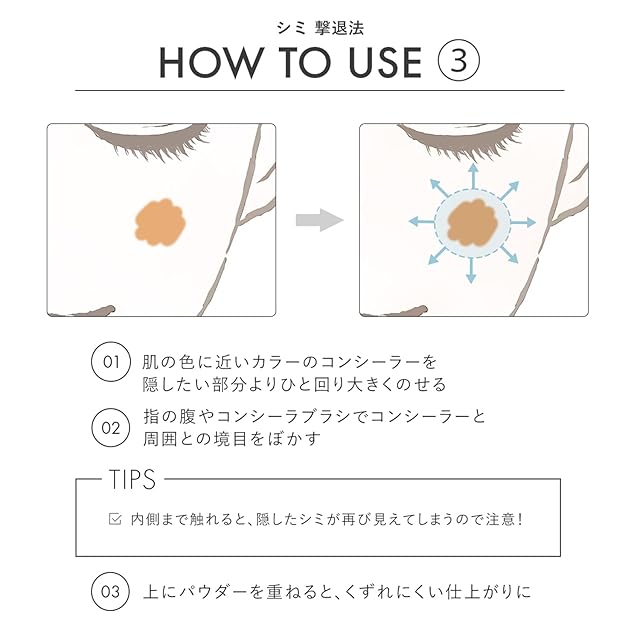 シミ 撃退法

HOW TO USE ③

01 肌の色に近いカラーのコンシーラーを隠したい部分よりひと回り大きくのせる

02 指の腹やコンシーラブラシでコンシーラーと周囲との境目をぼかす

TIPS

☑ 内側まで触れると、隠したシミが再び見えてしまうので注意！

03 上にパウダーを重ねると、くずれにくい仕上がりに