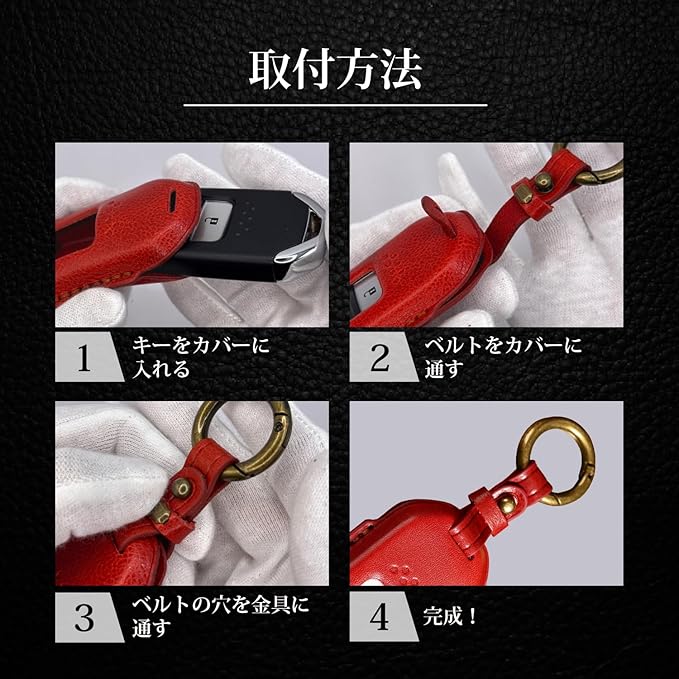 取付方法

1 キーをカバーに入れる

2 ベルトをカバーに通す

3 ベルトの穴を金具に通す

4 完成！