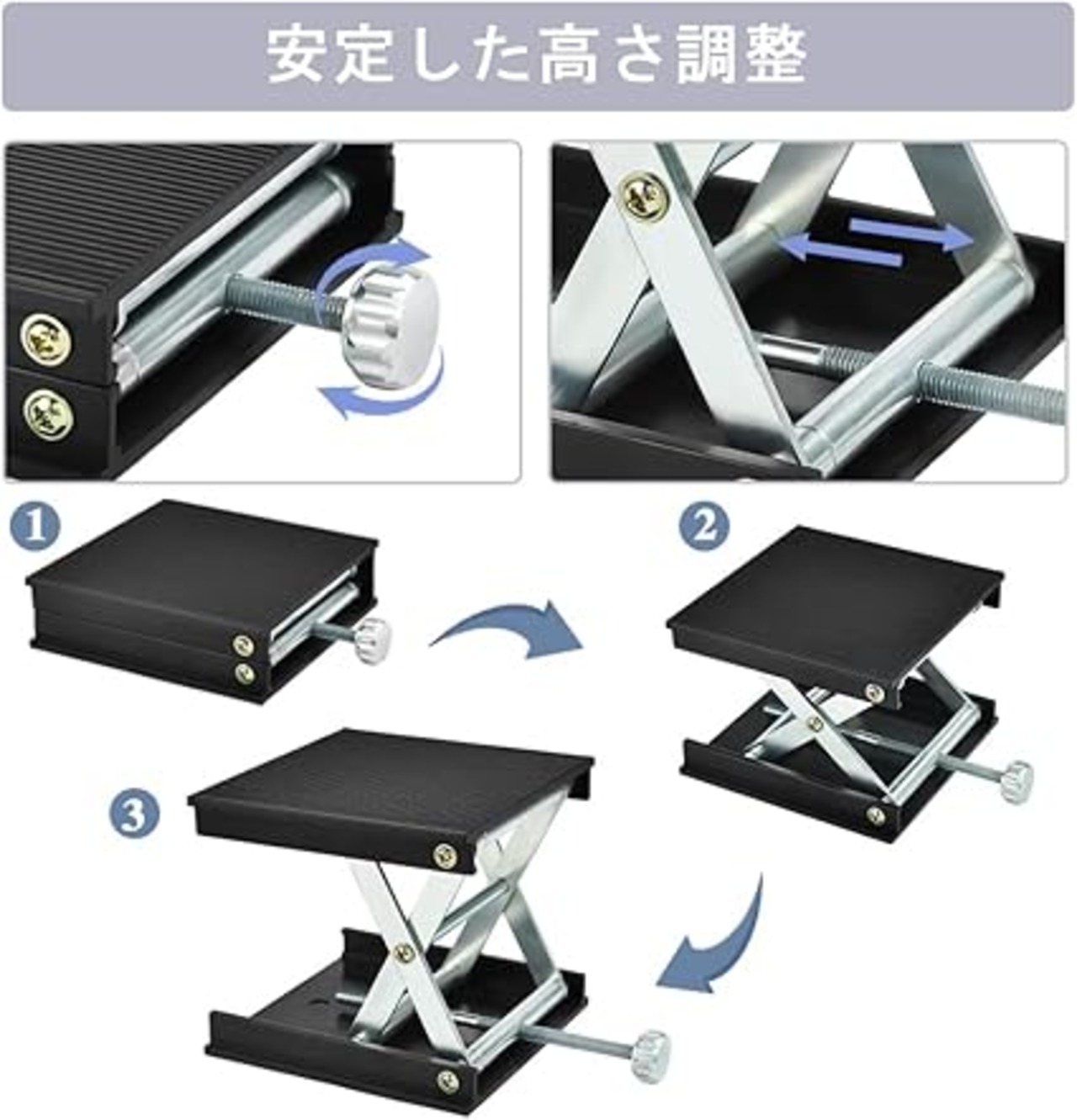 安定した高さ調整

1

2

3