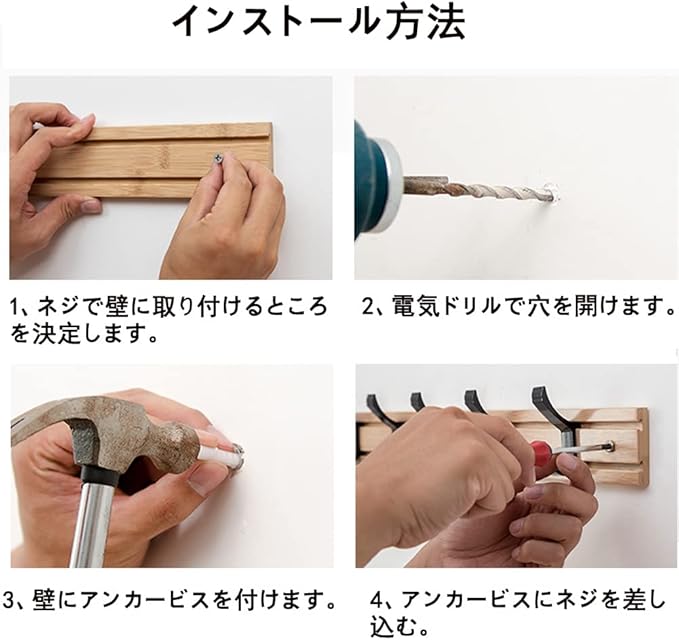 インストール方法

1、ネジで壁に取り付けるところを決定します。

2、電気ドリルで穴を開けます。

3、壁にアンカービスを付けます。

4、アンカービスにネジを差し込む。