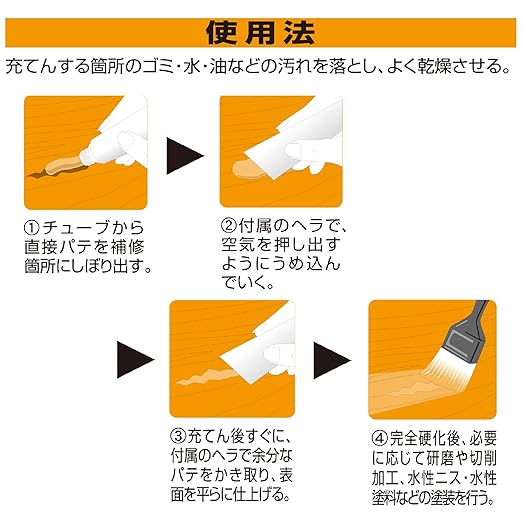 使用法

充てんする箇所のゴミ・水・油などの汚れを落とし、よく乾燥させる。

①チューブから直接パテを補修箇所にしぼり出す。

②付属のヘラで、空気を押し出すようにうめ込んでいく。

③充てん後すぐに、付属のヘラで余分なパテをかき取り、表面を平らに仕上げる。

④完全硬化後、必要に応じて研磨や切削加工、水性ニス・水性塗料などの塗装を行う。