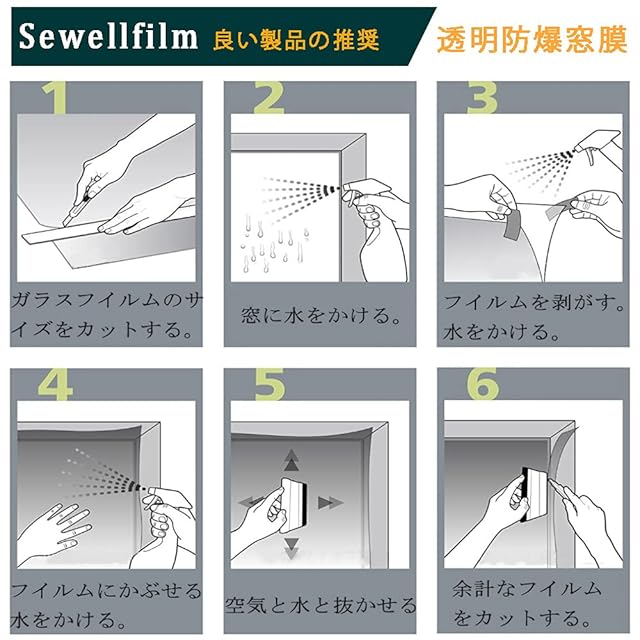 Sewellfilm 良い製品の推奨

透明防爆窓膜

1

ガラスフイルムのサイズをカットする。

2

窓に水をかける。

3

フイルムを剥がす。水をかける。

4

フイルムにかぶせる水をかける。

5

空気と水と抜かせる

6

余計なフイルムをカットする。