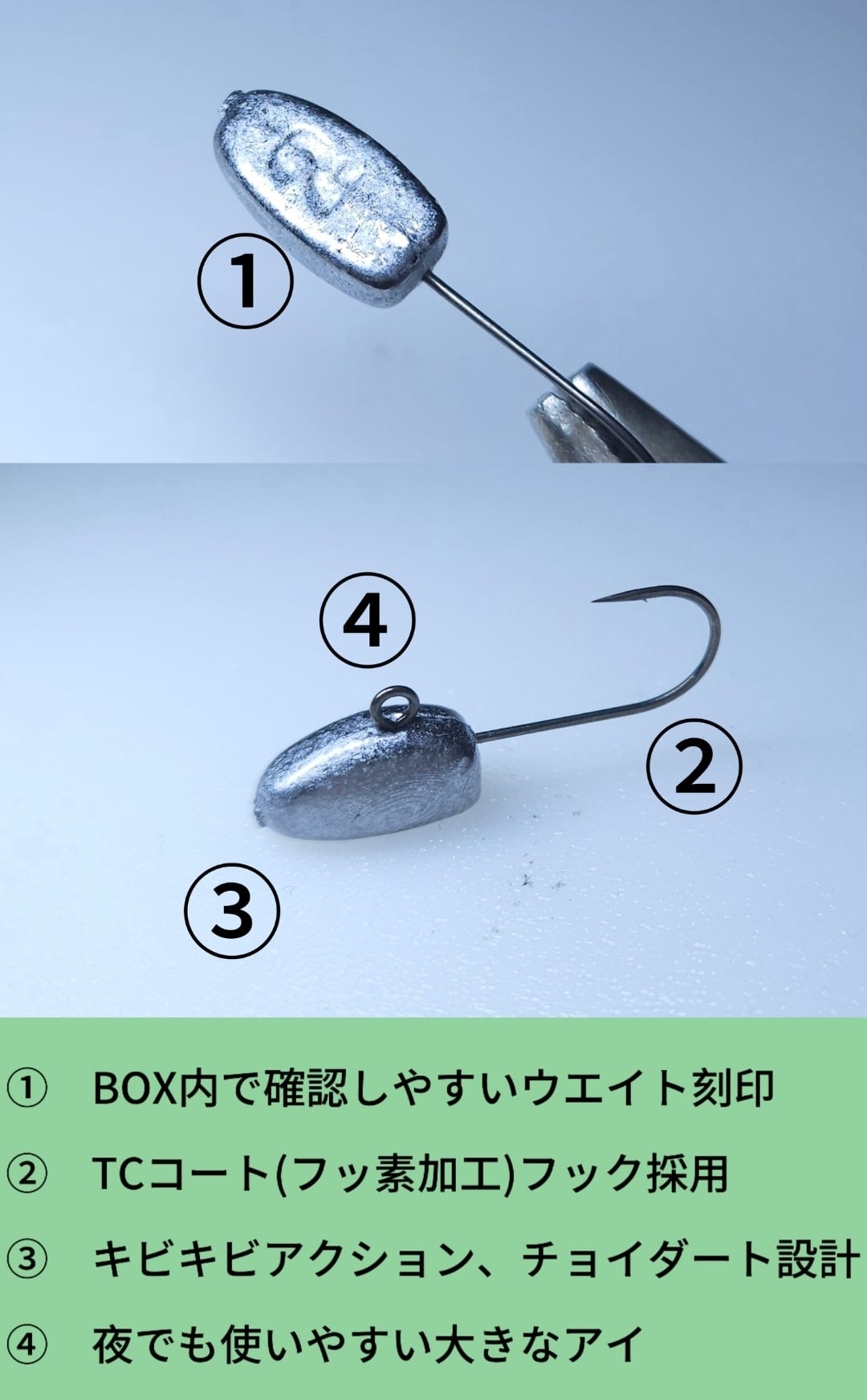 ①

④

②

③

① BOX内で確認しやすいウエイト刻印

② TCコート(フッ素加工)フック採用

③ キビキビアクション、チョイダート設計

④ 夜でも使いやすい大きなアイ