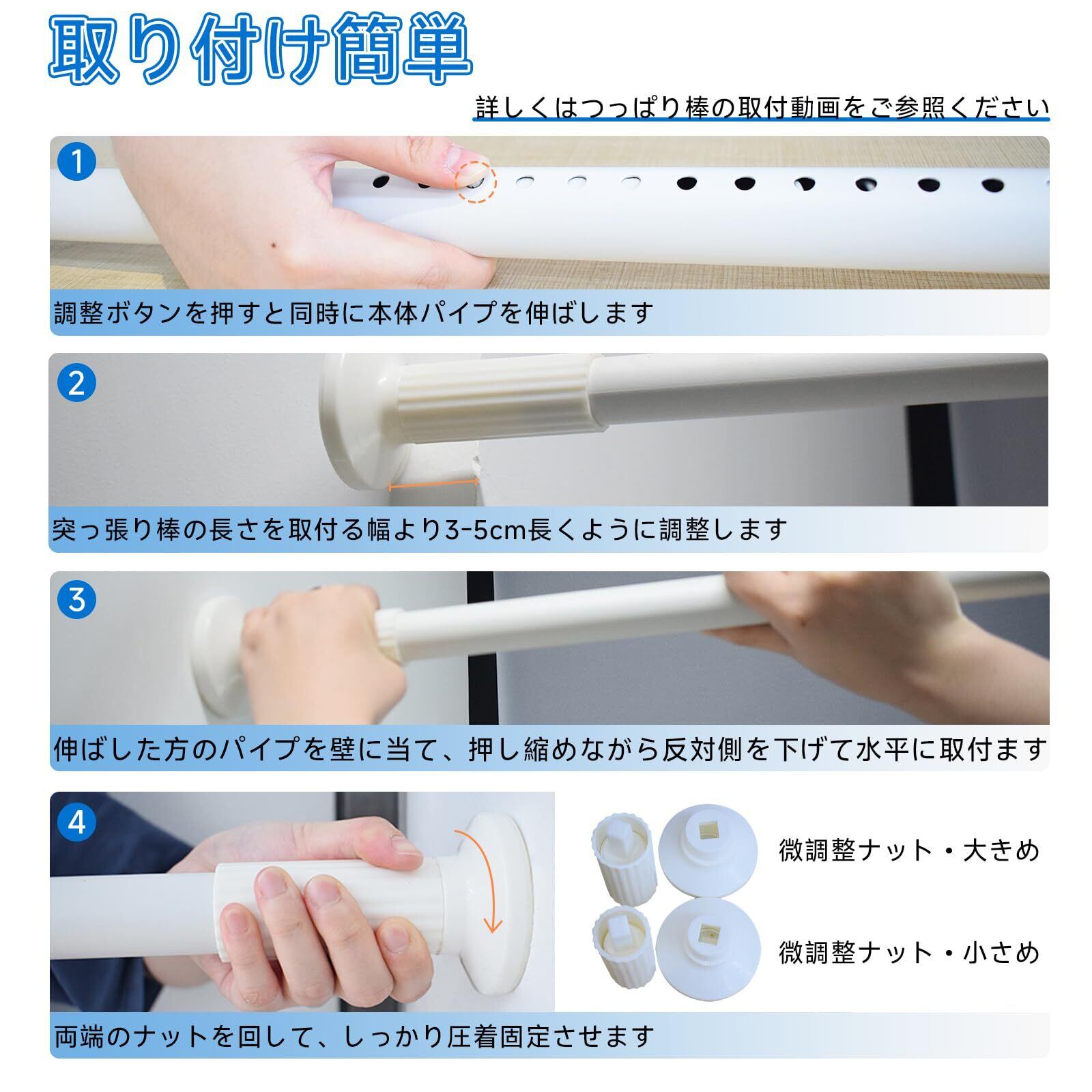 取り付け簡単

詳しくはつっぱり棒の取付動画をご参照ください

1

調整ボタンを押すと同時に本体パイプを伸ばします

2

突っ張り棒の長さを取付る幅より3-5cm長くように調整します

3

伸ばした方のパイプを壁に当て、押し縮めながら反対側を下げて水平に取付ます

4

微調整ナット・大きめ

微調整ナット・小さめ

両端のナットを回して、しっかり圧着固定させます