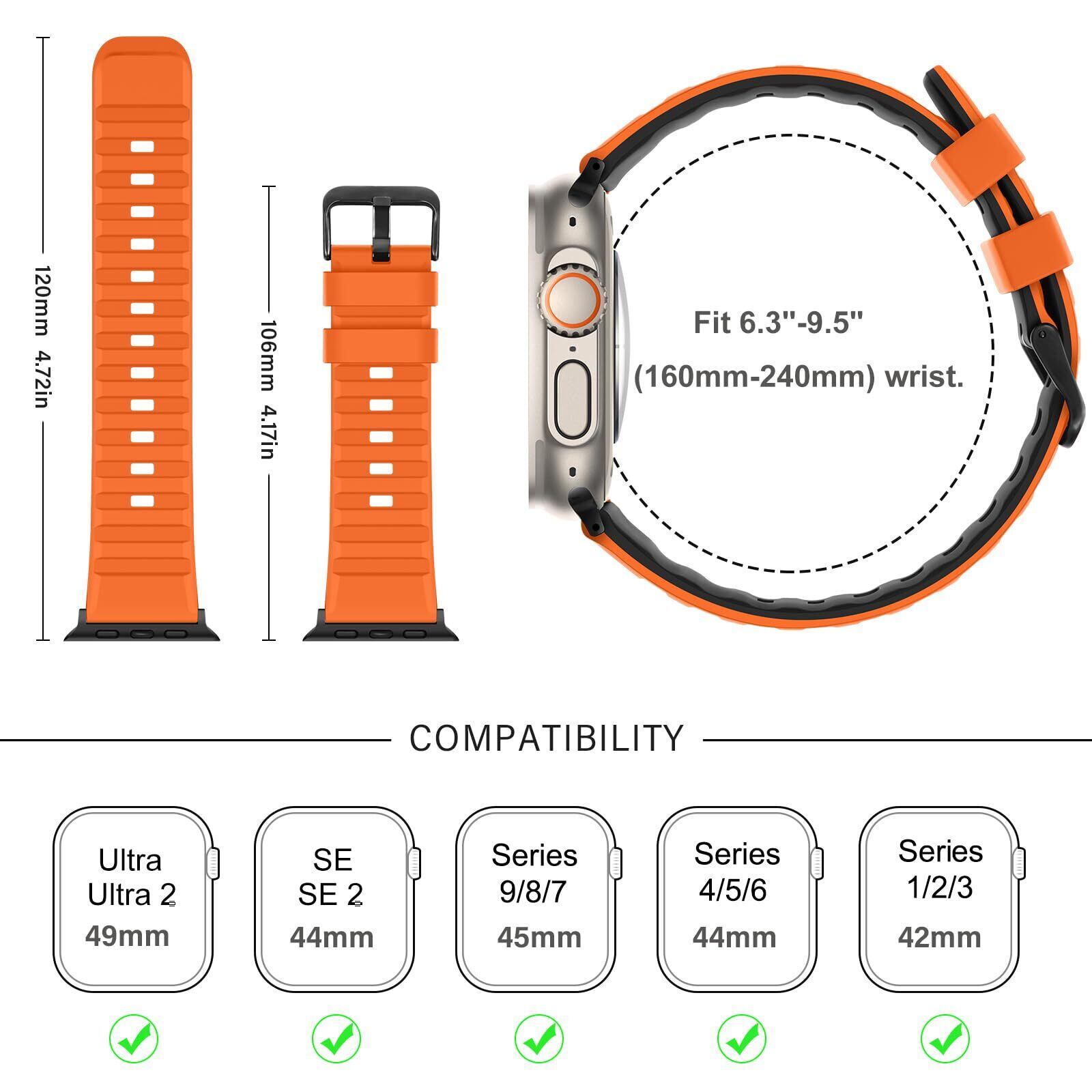 120mm 4.72in

106mm 4.17in

Fit 6.3"-9.5"
(160mm-240mm) wrist.

COMPATIBILITY

Ultra
Ultra 2
49mm

SE
SE 2
44mm

Series
9/8/7
45mm

Series
4/5/6
44mm

Series
1/2/3
42mm