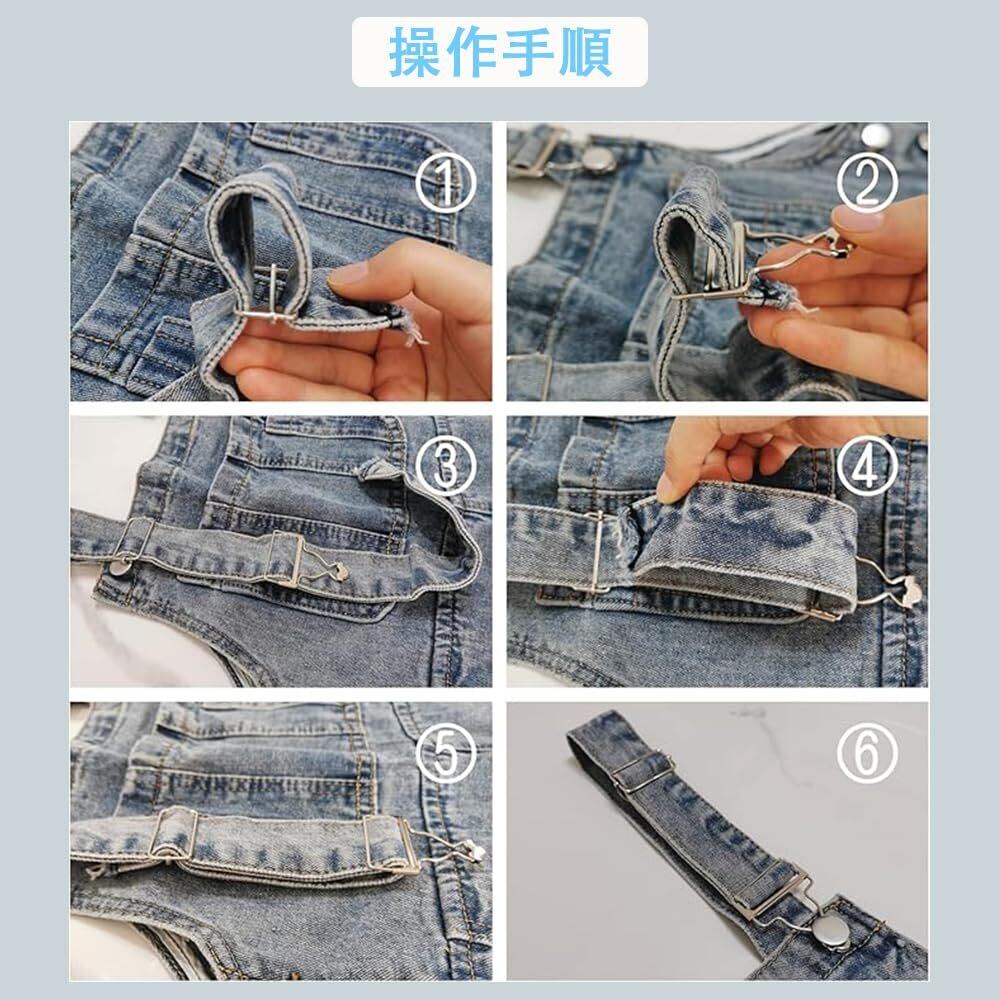 操作手順

①

②

③

④

⑤

⑥