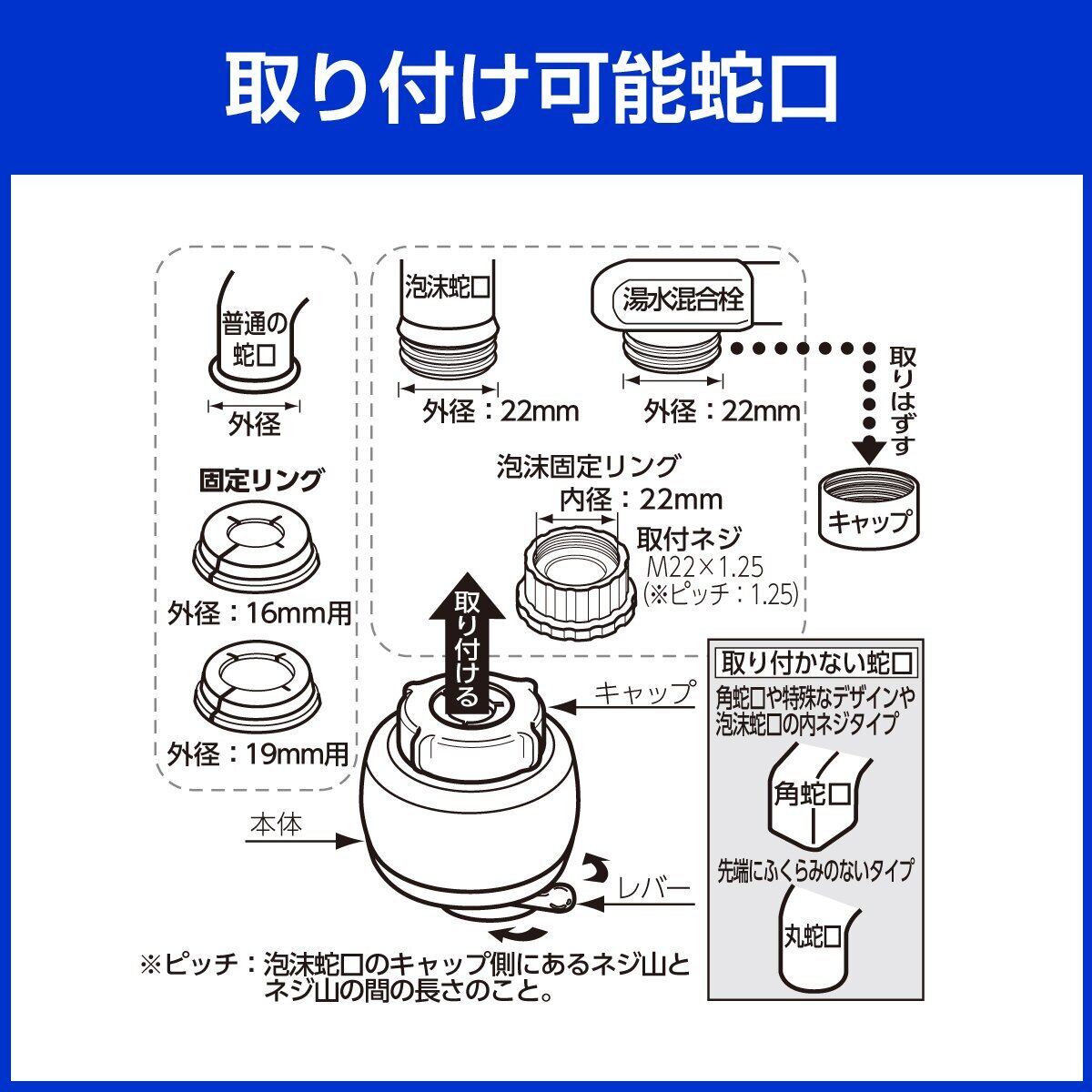 取り付け可能蛇口

普通の蛇口

外径

固定リング

外径：16mm用

外径：19mm用

泡沫蛇口

外径：22mm

湯水混合栓

外径：22mm

取りはずす

キャップ

泡沫固定リング

内径：22mm

取付ネジ

M22×1.25

(※ピッチ：1.25)

取り付ける

キャップ

本体

レバー

取り付かない蛇口

角蛇口や特殊なデザインや泡沫蛇口の内ネジタイプ

角蛇口

先端にふくらみのないタイプ

丸蛇口

※ピッチ：泡沫蛇口のキャップ側にあるネジ山とネジ山の間の長さのこと。