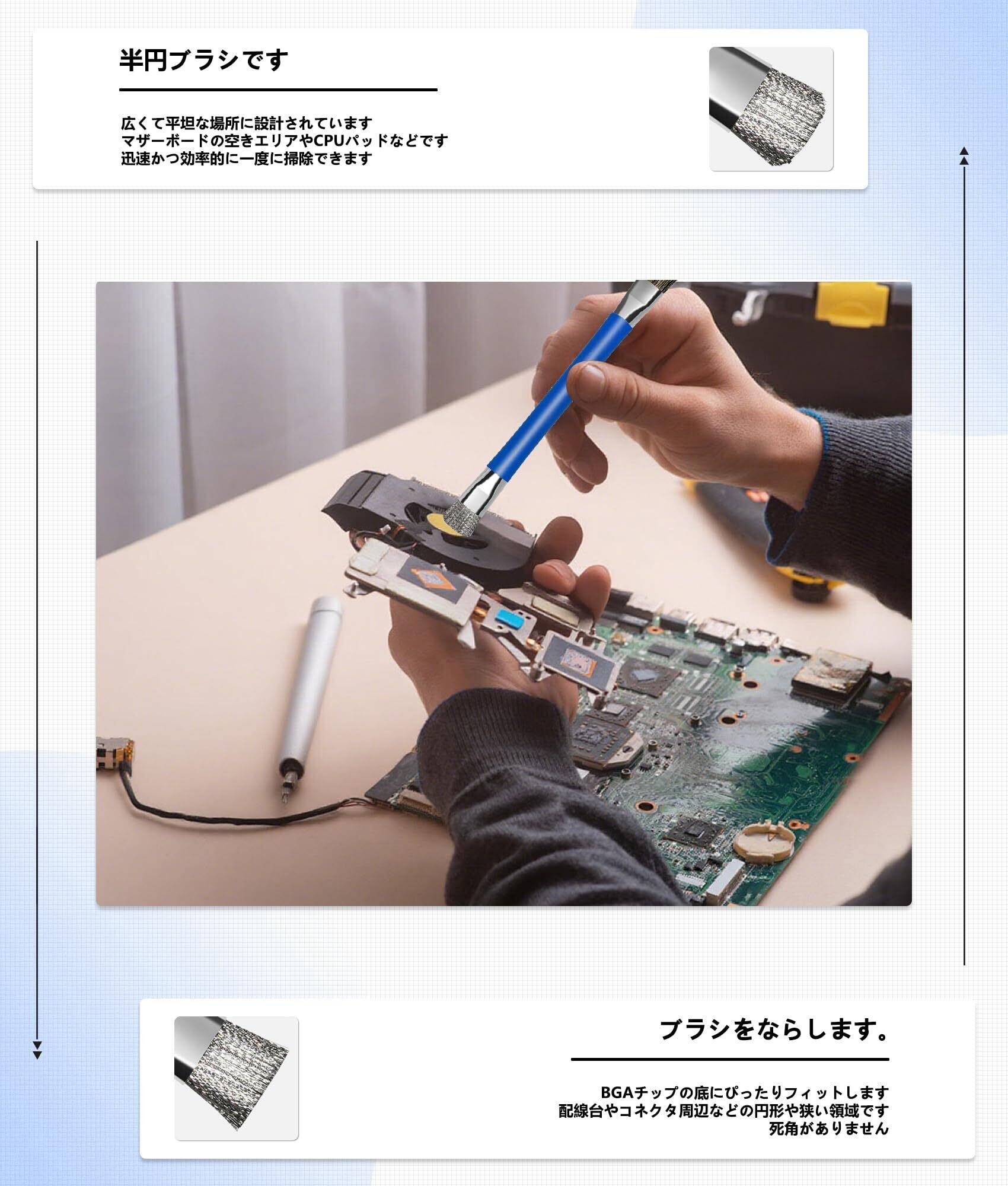 半円ブラシです

広くて平坦な場所に設計されています
マザーボードの空きエリアやCPUパッドなどです
迅速かつ効率的に一度に掃除できます

ブラシをならします。

BGAチップの底にぴったりフィットします
配線台やコネクタ周辺などの円形や狭い領域です
死角がありません