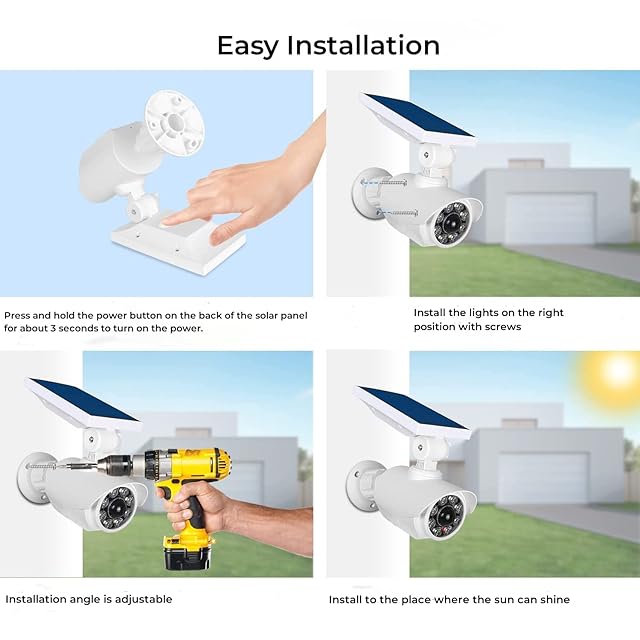 Easy Installation

Press and hold the power button on the back of the solar panel for about 3 seconds to turn on the power.

Install the lights on the right position with screws

Installation angle is adjustable

Install to the place where the sun can shine