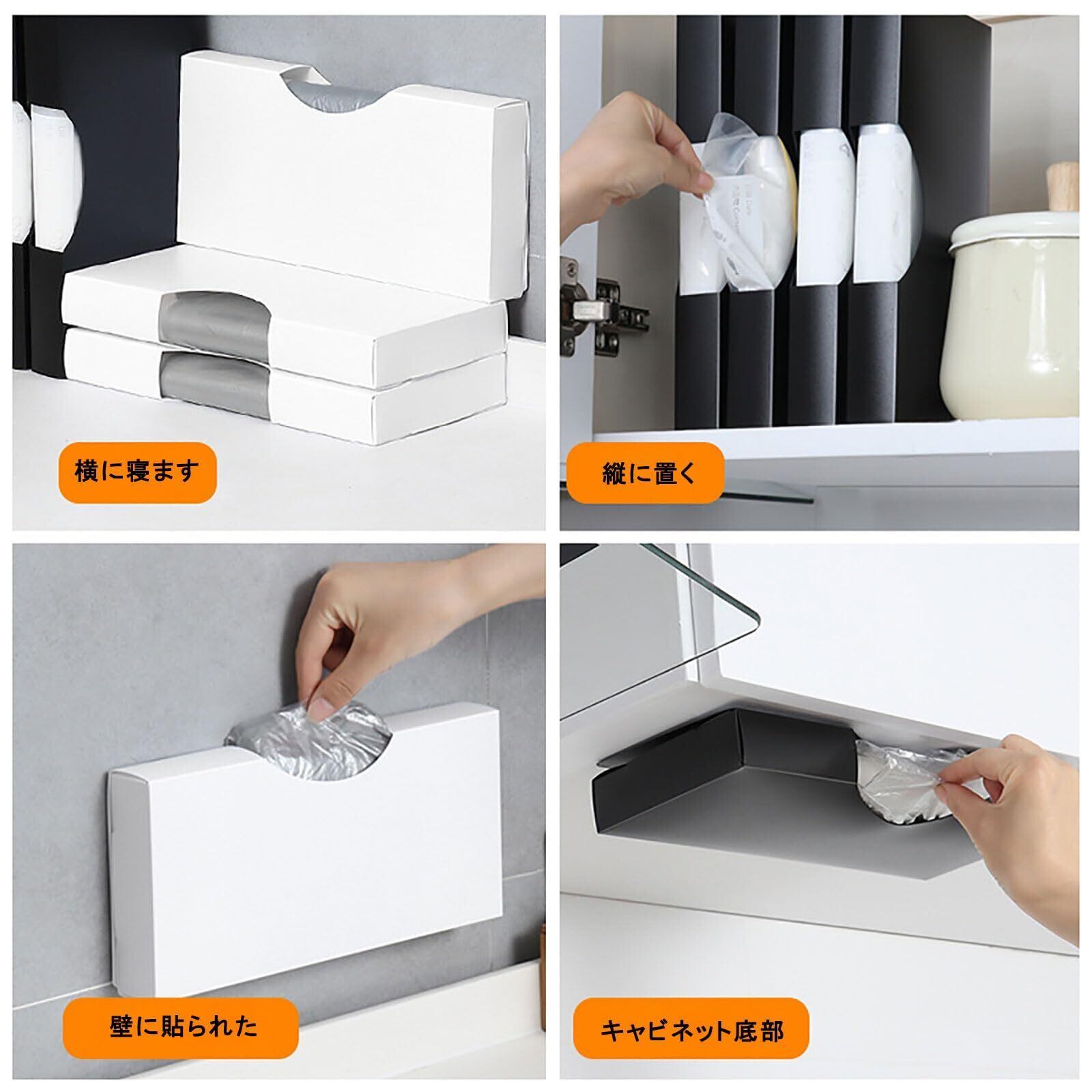 横に寝ます

縦に置く

壁に貼られた

キャビネット底部