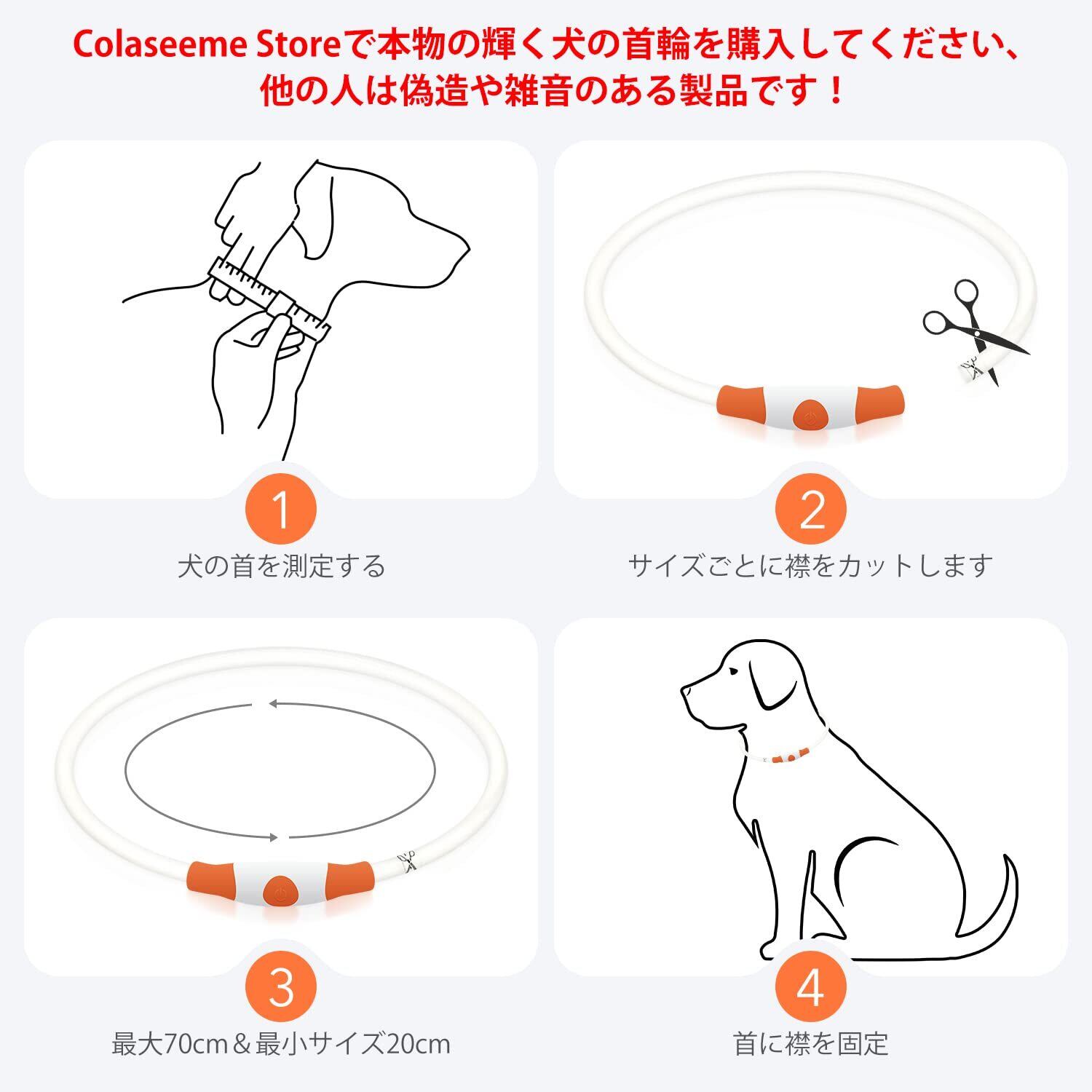 Colaseeme Storeで本物の輝く犬の首輪を購入してください、他の人は偽造や雑音のある製品です！

1
犬の首を測定する

2
サイズごとに襟をカットします

3
最大70cm＆最小サイズ20cm

4
首に襟を固定