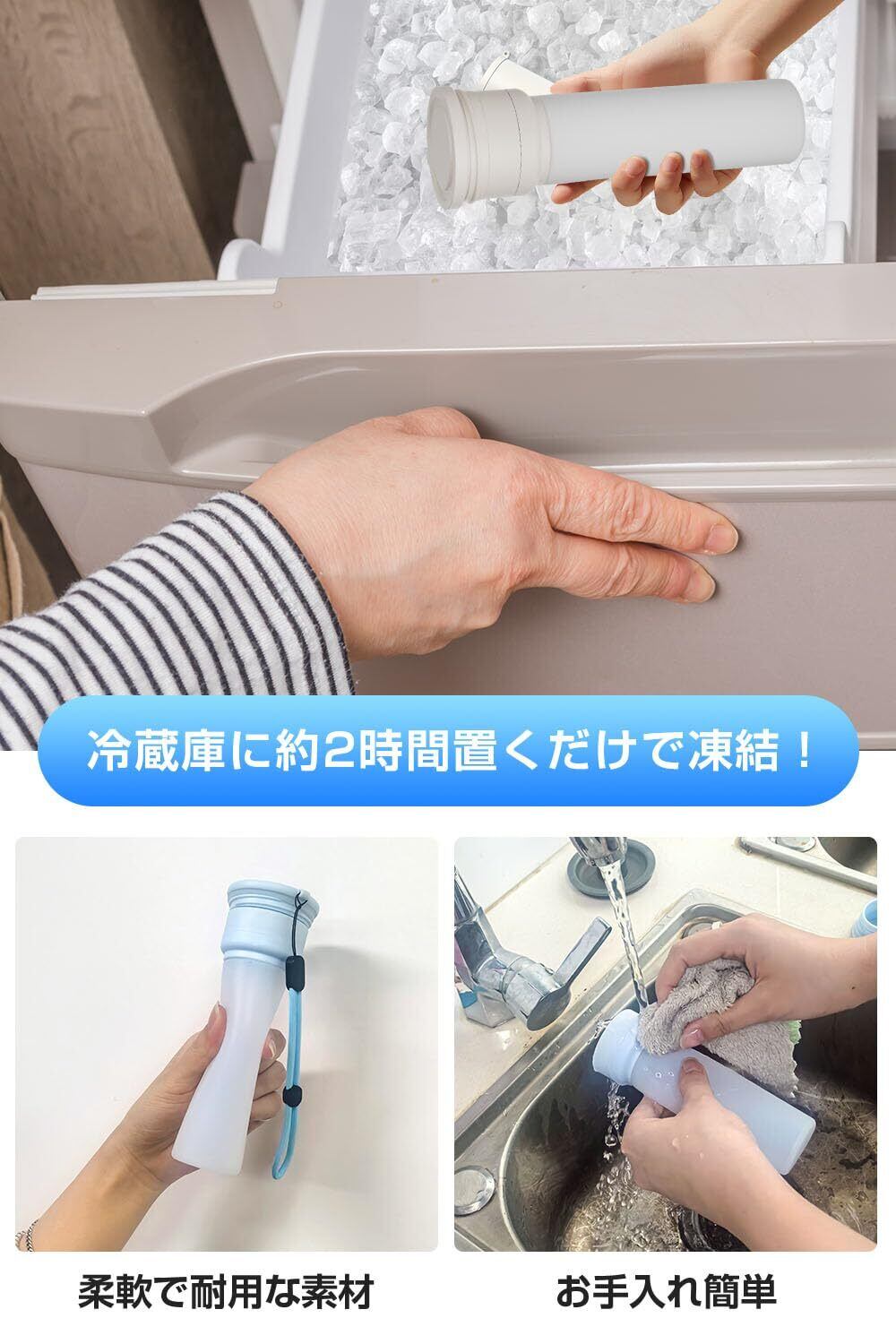 冷蔵庫に約2時間置くだけで凍結！

柔軟で耐用な素材

お手入れ簡単