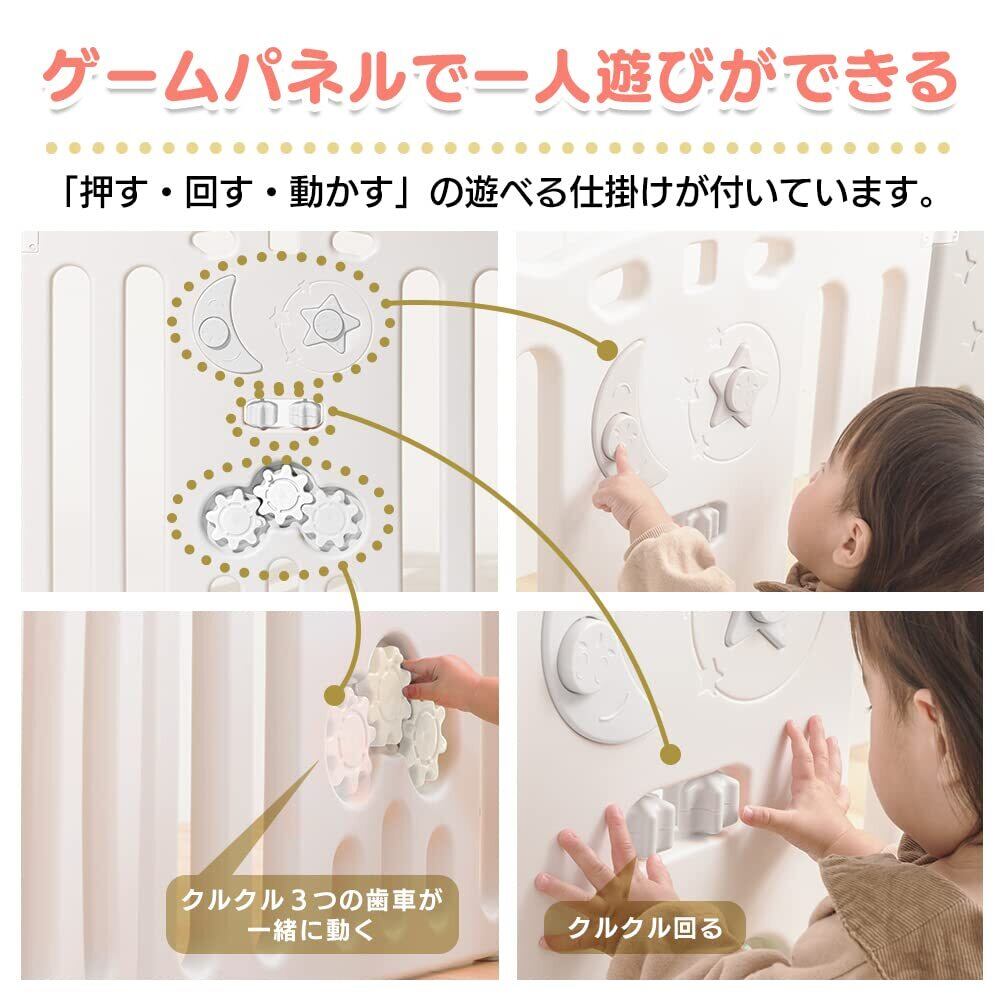 ゲームパネルで一人遊びができる

「押す・回す・動かす」の遊べる仕掛けが付いています。

クルクル３つの歯車が一緒に動く

クルクル回る