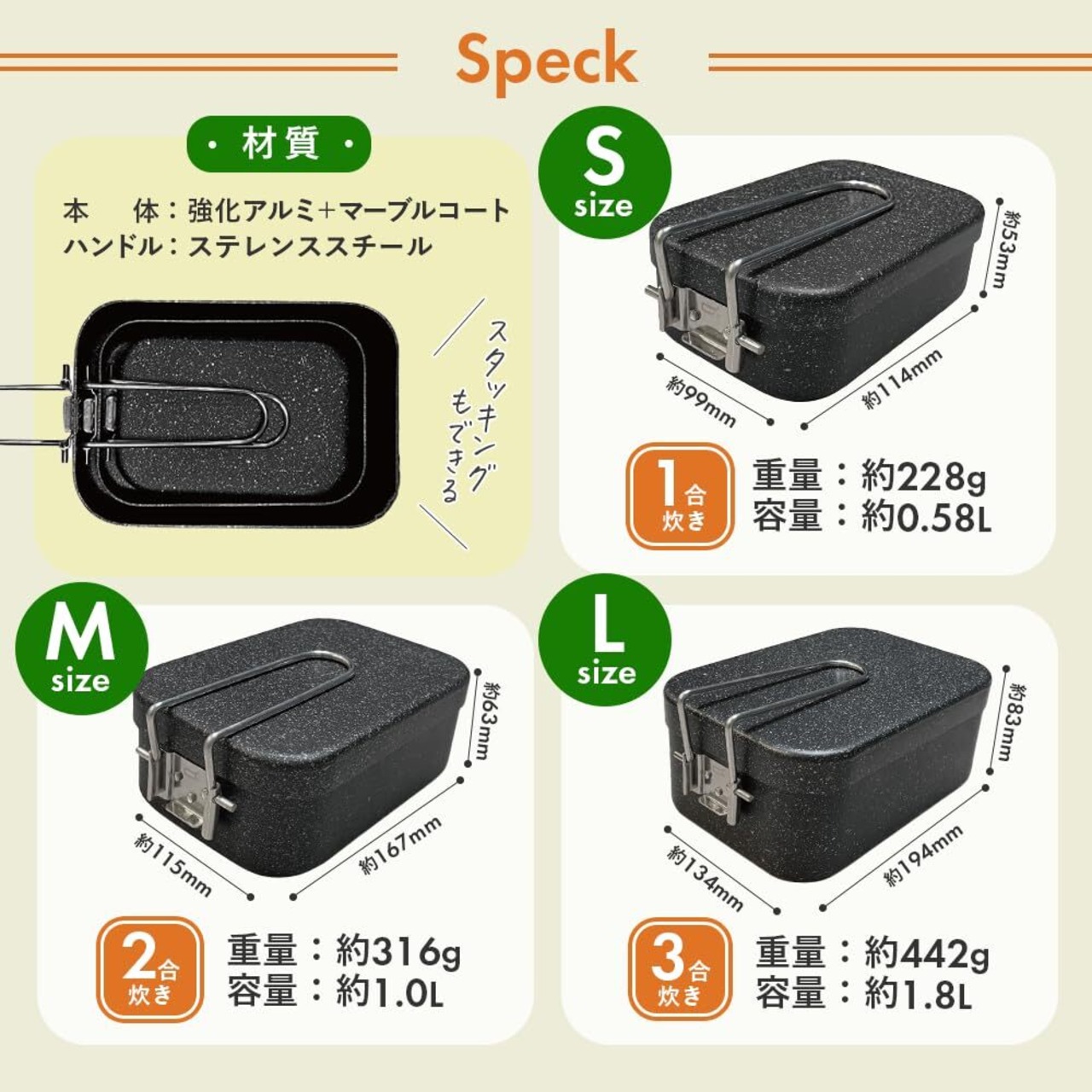 Speck

・材質・

本　体：強化アルミ+マーブルコート
ハンドル：ステレンススチール

スタッキングもできる

S size

約53mm
約99mm
約114mm

1合炊き
重量：約228g
容量：約0.58L

M size

約63mm
約115mm
約167mm

2合炊き
重量：約316g
容量：約1.0L

L size

約83mm
約134mm
約194mm

3合炊き
重量：約442g
容量：約1.8L