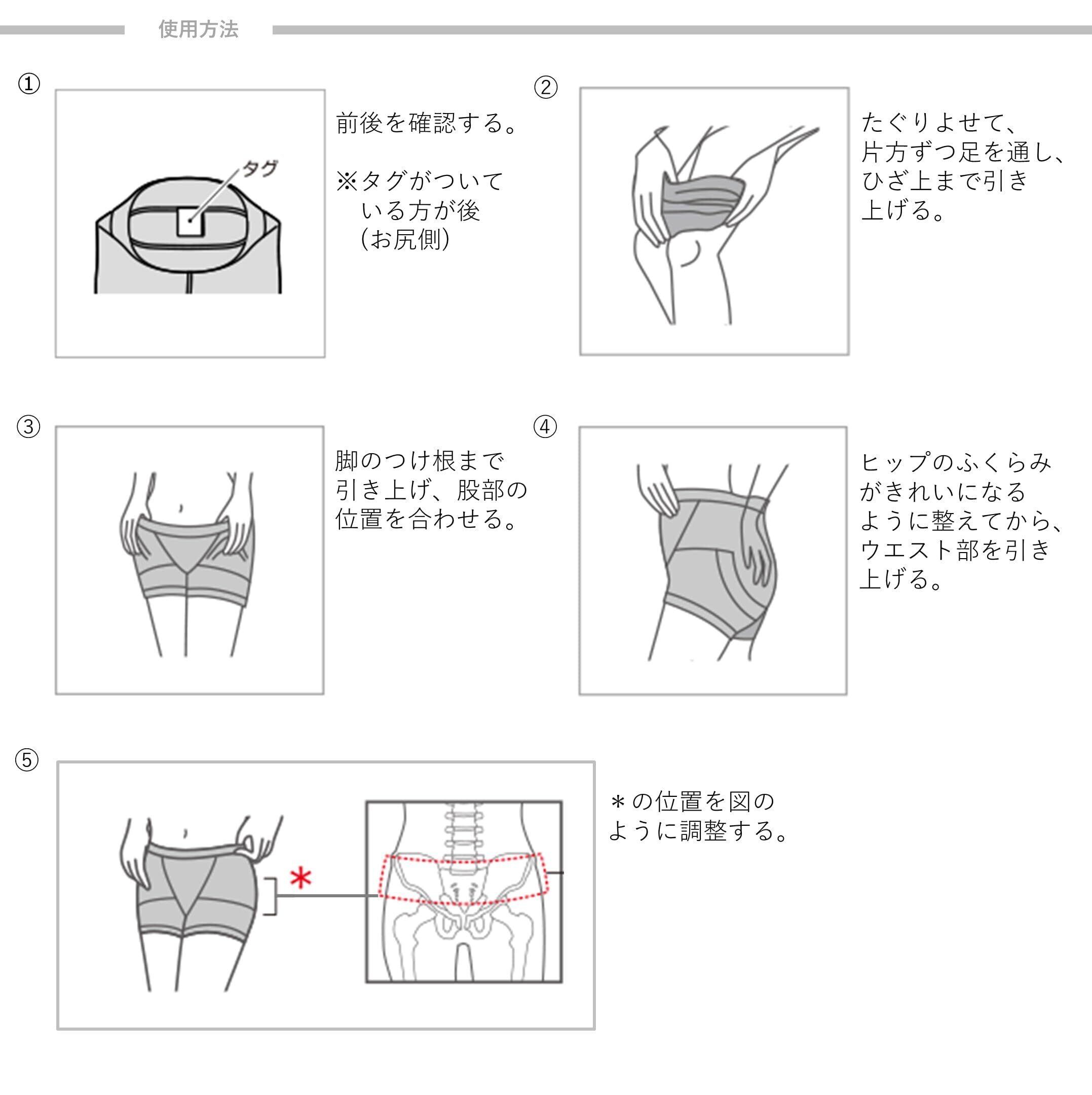 使用方法

①

タグ

前後を確認する。

※タグがついている方が後(お尻側)

②

たぐりよせて、片方ずつ足を通し、ひざ上まで引き上げる。

③

脚のつけ根まで引き上げ、股部の位置を合わせる。

④

ヒップのふくらみがきれいになるように整えてから、ウエスト部を引き上げる。

⑤

＊

＊の位置を図のように調整する。