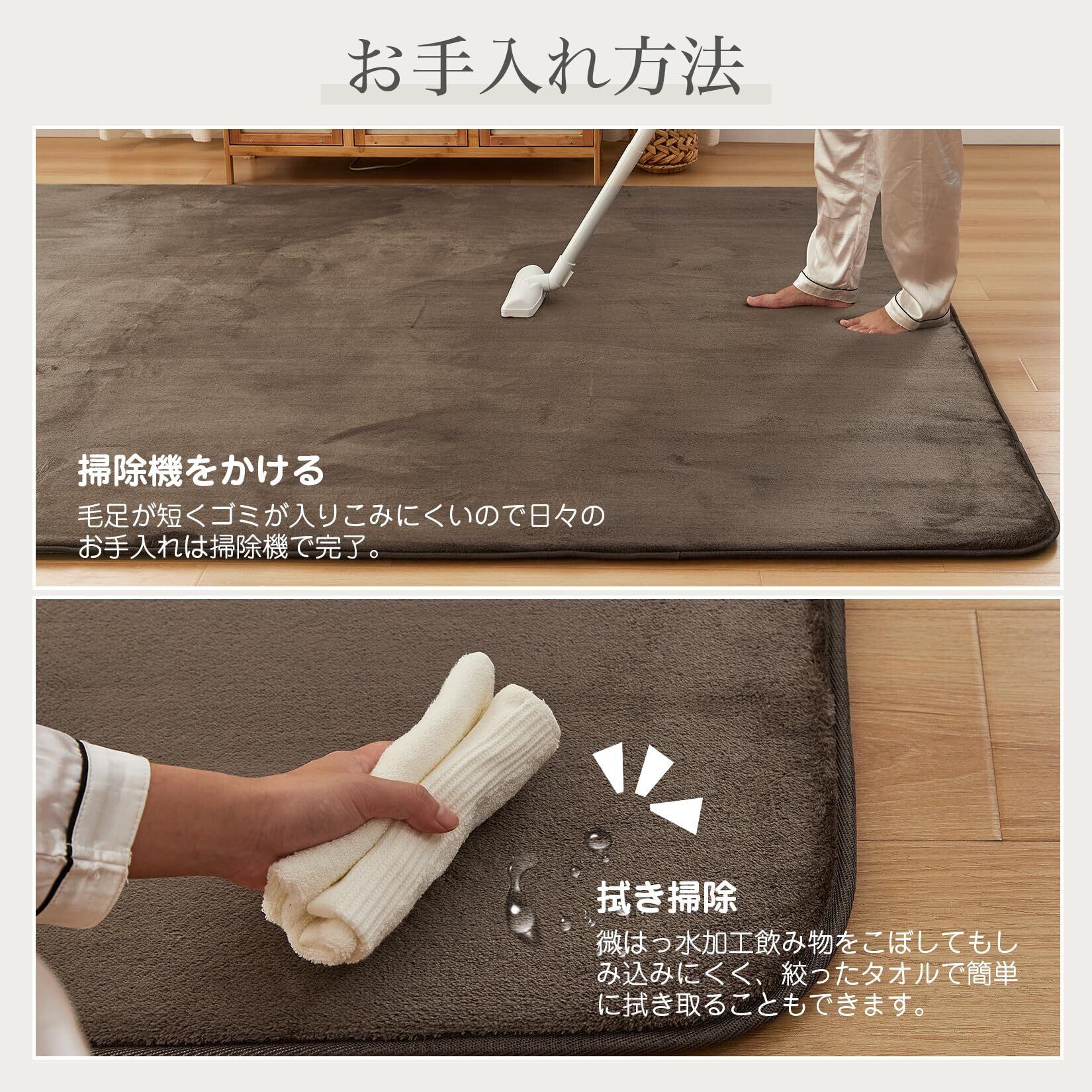 お手入れ方法

掃除機をかける

毛足が短くゴミが入りこみにくいので日々のお手入れは掃除機で完了。

拭き掃除

微はっ水加工飲み物をこぼしてもしみ込みにくく、絞ったタオルで簡単に拭き取ることもできます。