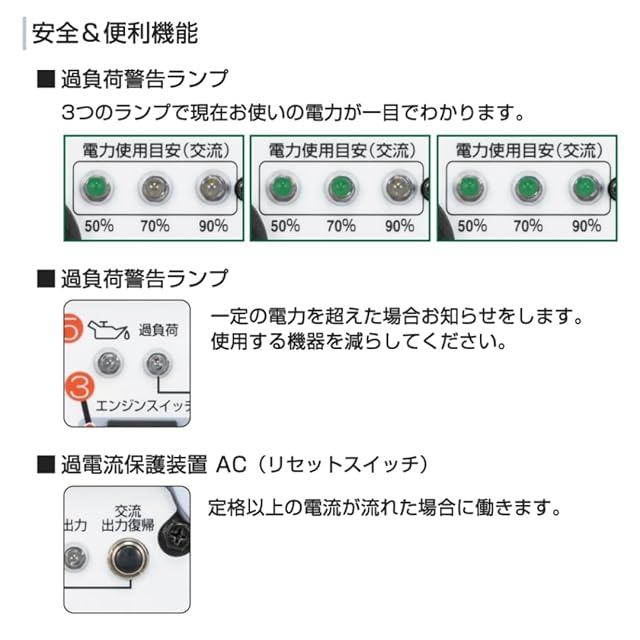 安全＆便利機能

■ 過負荷警告ランプ

3つのランプで現在お使いの電力が一目でわかります。

電力使用目安（交流）
50% 70% 90%

電力使用目安（交流）
50% 70% 90%

電力使用目安（交流）
50% 70% 90%

■ 過負荷警告ランプ

5 過負荷
3 エンジンスイッチ

一定の電力を超えた場合お知らせをします。
使用する機器を減らしてください。

■ 過電流保護装置 AC（リセットスイッチ）

出力 交流 出力復帰

定格以上の電流が流れた場合に働きます。