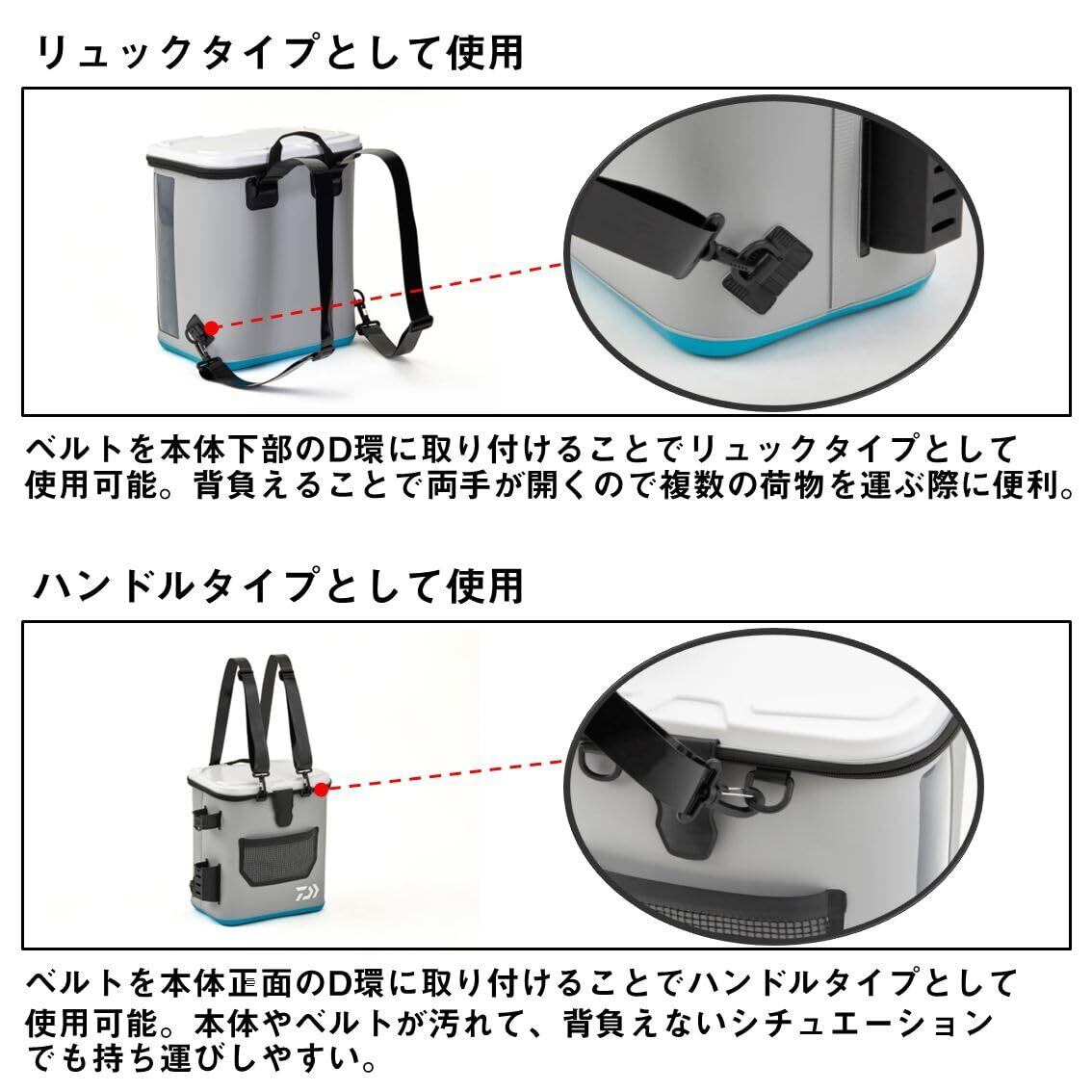 リュックタイプとして使用

ベルトを本体下部のD環に取り付けることでリュックタイプとして使用可能。背負えることで両手が開くので複数の荷物を運ぶ際に便利。

ハンドルタイプとして使用

ベルトを本体正面のD環に取り付けることでハンドルタイプとして使用可能。本体やベルトが汚れて、背負えないシチュエーションでも持ち運びしやすい。