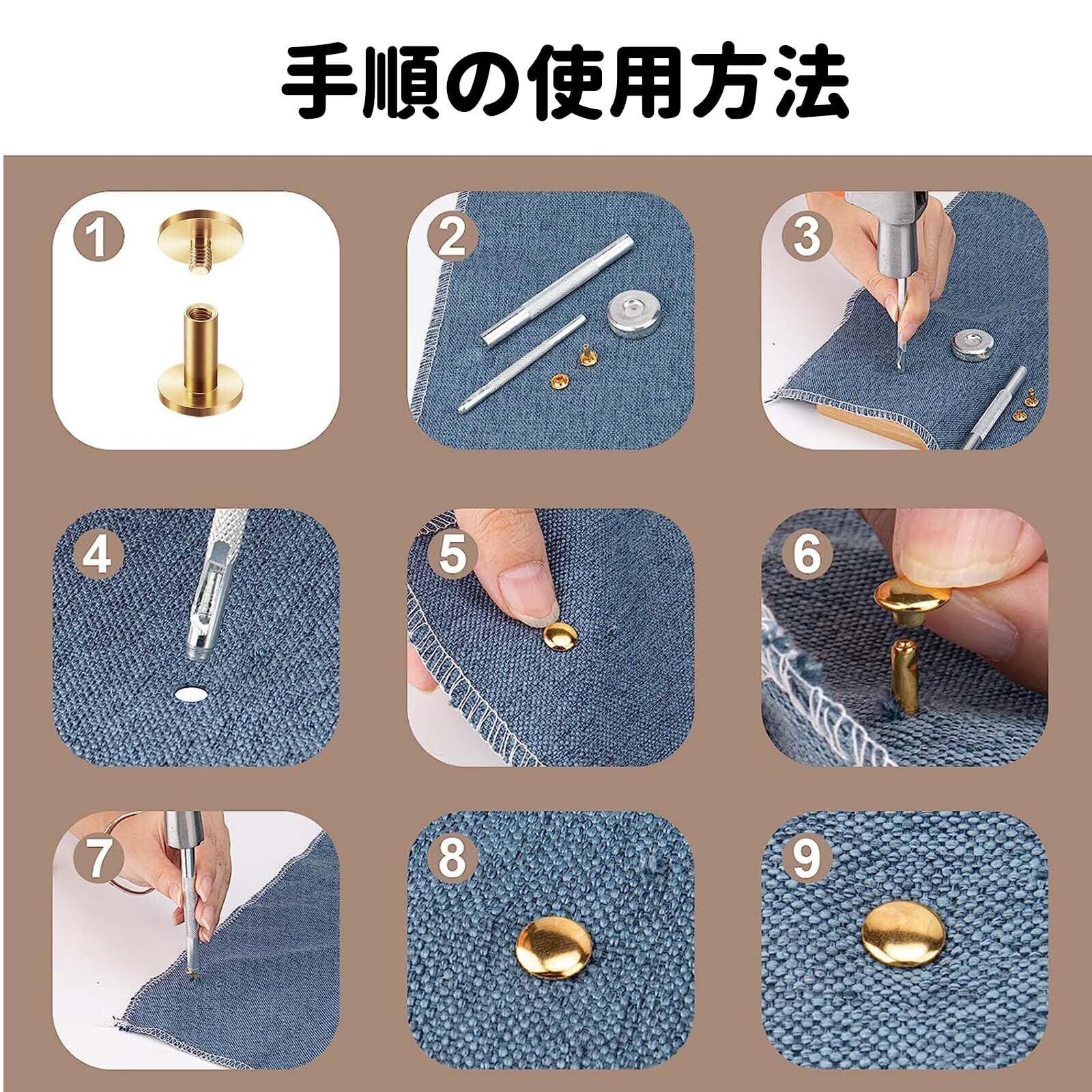 手順の使用方法

1

2

3

4

5

6

7

8

9