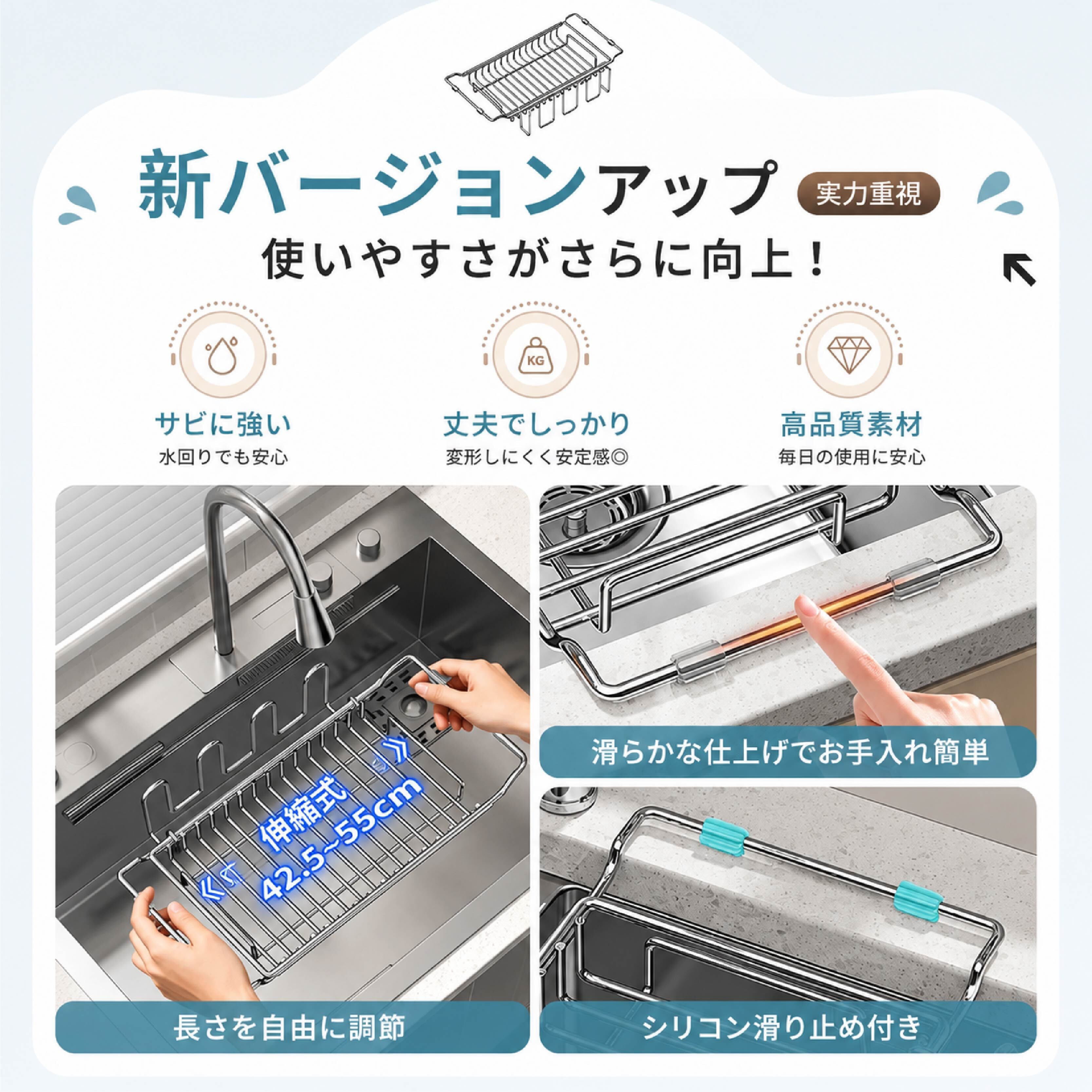 新バージョンアップ 実力重視

使いやすさがさらに向上！

KG

サビに強い
水回りでも安心

丈夫でしっかり
変形しにくく安定感◎

高品質素材
毎日の使用に安心

伸縮式
42.5~55cm

長さを自由に調節

滑らかな仕上げでお手入れ簡単

シリコン滑り止め付き