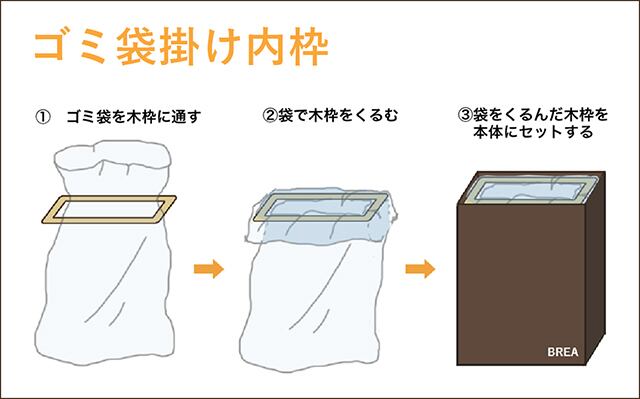 ゴミ袋掛け内枠

① ゴミ袋を木枠に通す

②袋で木枠をくるむ

③袋をくるんだ木枠を本体にセットする

BREA