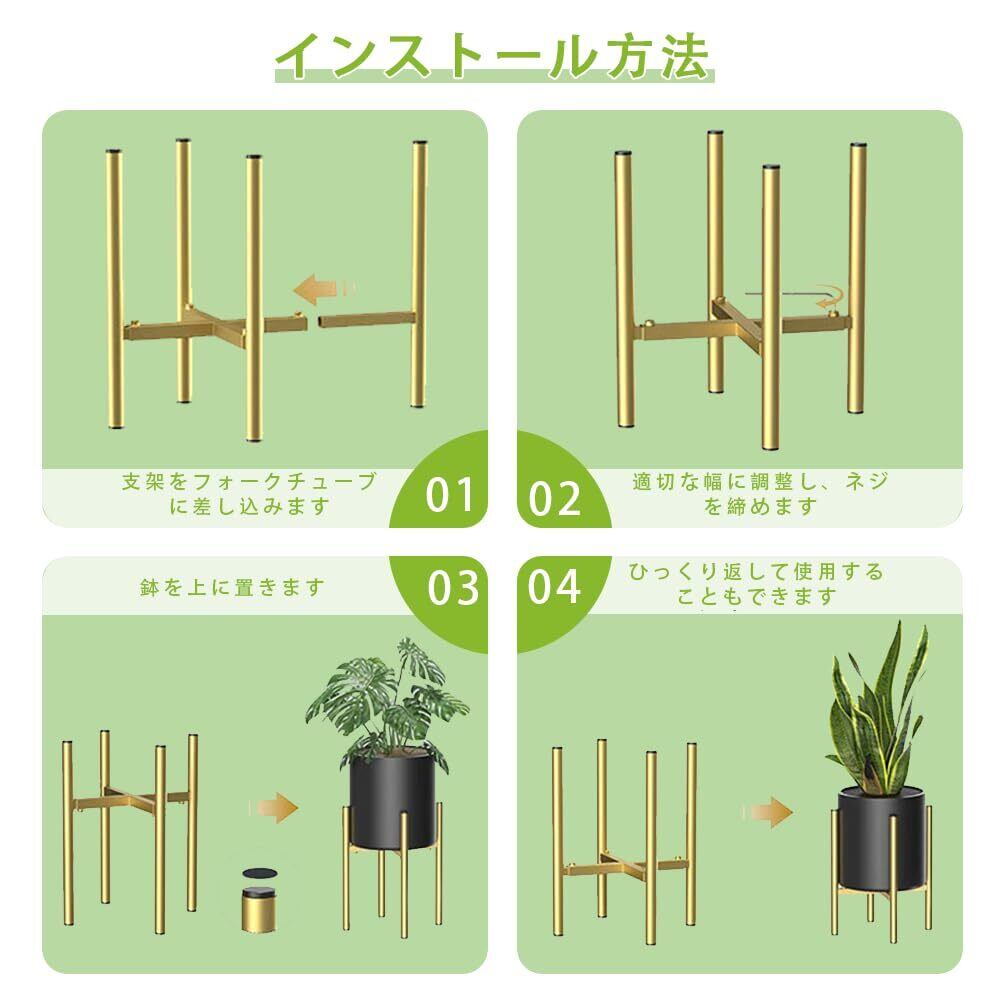 インストール方法

支架をフォークチューブに差し込みます

01

02

適切な幅に調整し、ネジを締めます

鉢を上に置きます

03

04

ひっくり返して使用することもできます