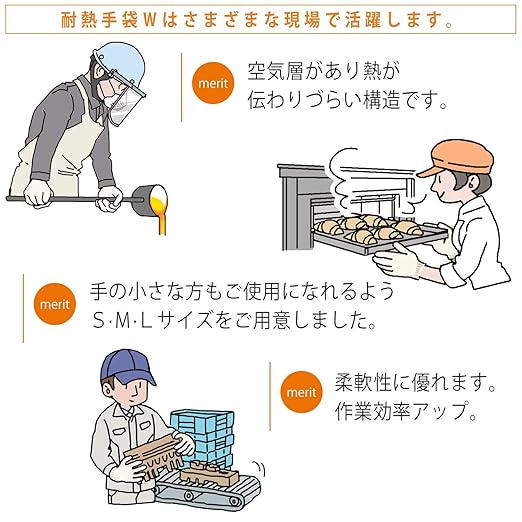 耐熱手袋Wはさまざまな現場で活躍します。

merit 空気層があり熱が伝わりづらい構造です。

merit 手の小さな方もご使用になれるようS·M·Lサイズをご用意しました。

merit 柔軟性に優れます。作業効率アップ。