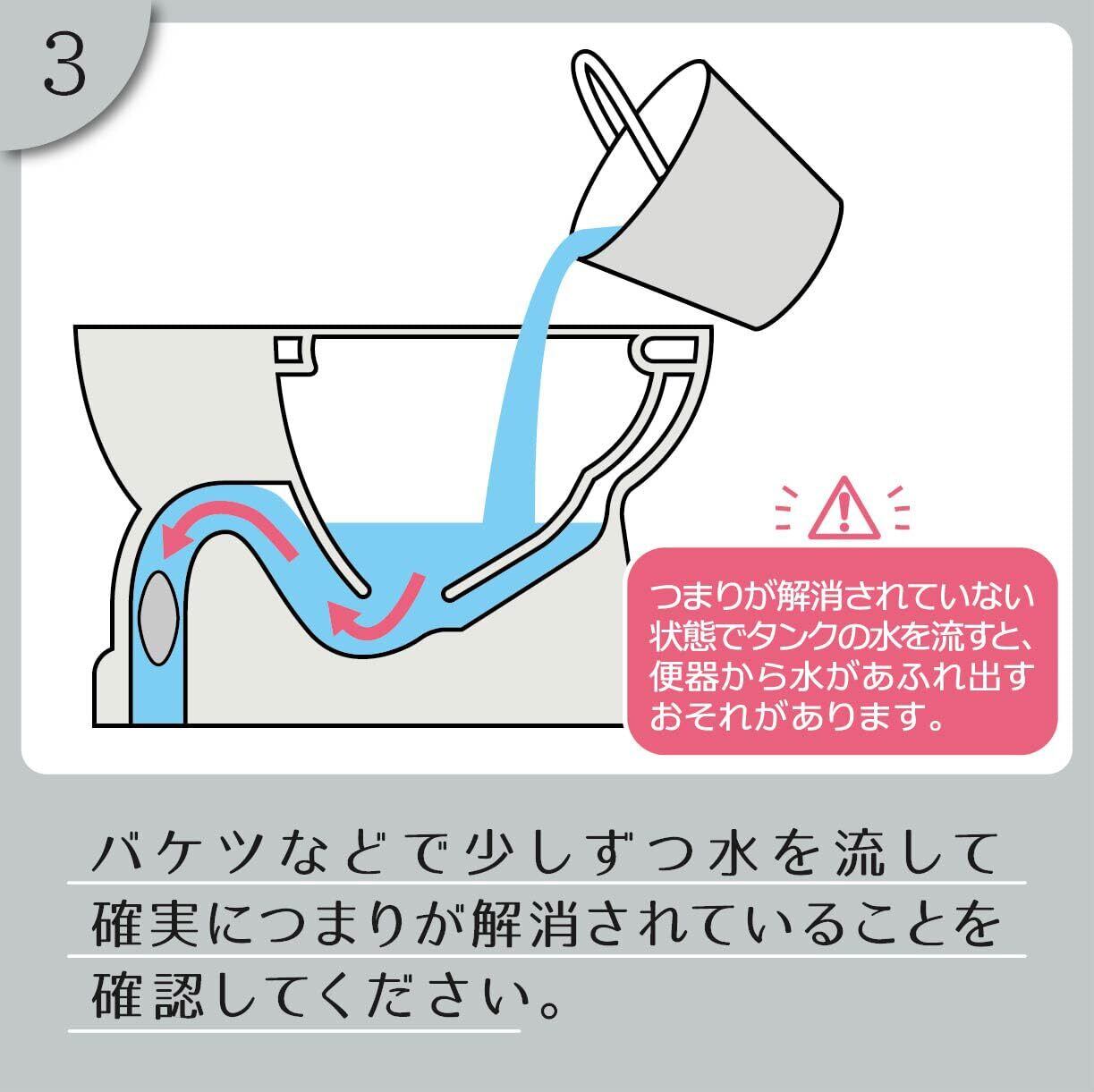 3

つまりが解消されていない状態でタンクの水を流すと、便器から水があふれ出すおそれがあります。

バケツなどで少しずつ水を流して確実につまりが解消されていることを確認してください。