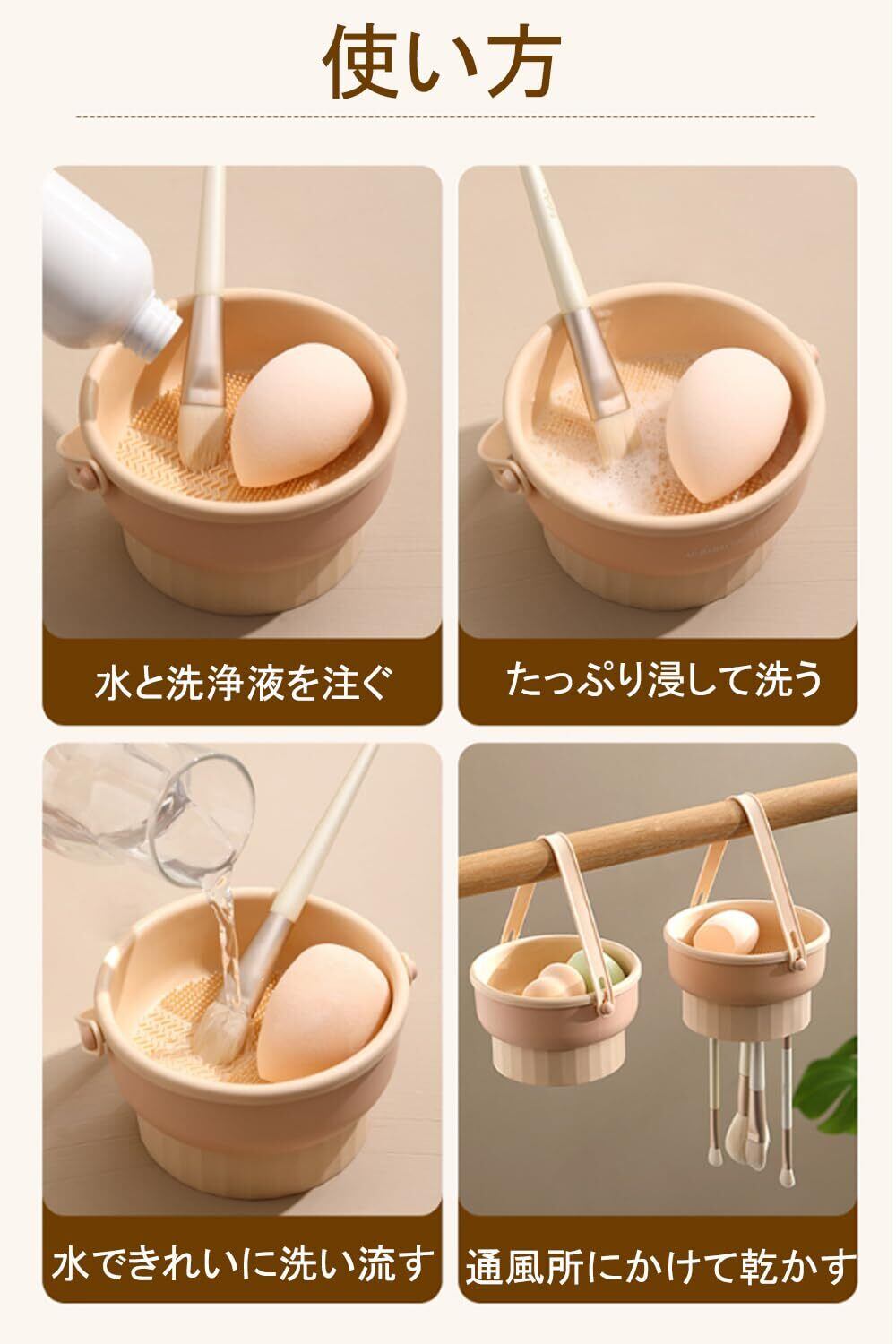 使い方

水と洗浄液を注ぐ

たっぷり浸して洗う

水できれいに洗い流す

通風所にかけて乾かす