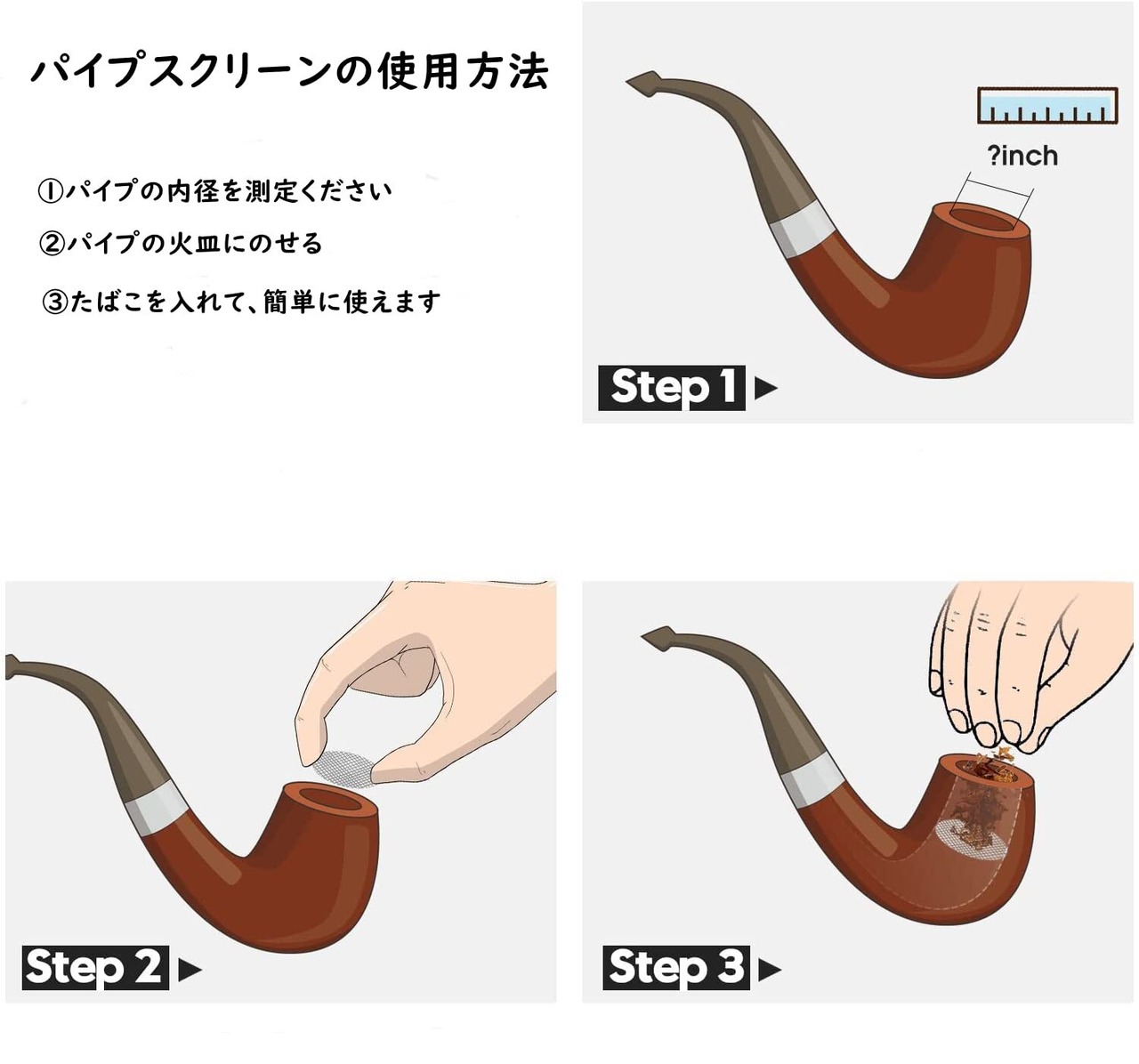 パイプスクリーンの使用方法

①パイプの内径を測定ください

②パイプの火皿にのせる

③たばこを入れて、簡単に使えます

?inch

Step 1

Step 2

Step 3