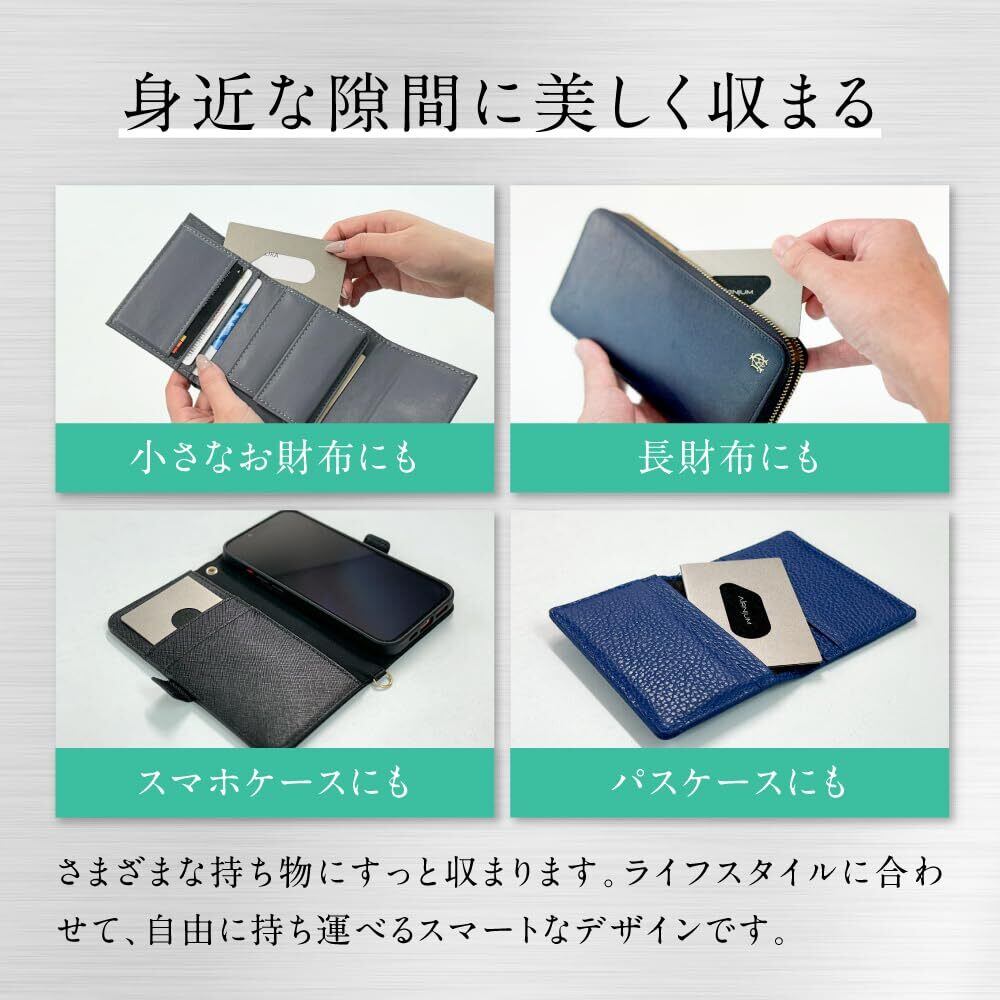 身近な隙間に美しく収まる

小さなお財布にも

長財布にも

スマホケースにも

パスケースにも

さまざまな持ち物にすっと収まります。ライフスタイルに合わせて、自由に持ち運べるスマートなデザインです。