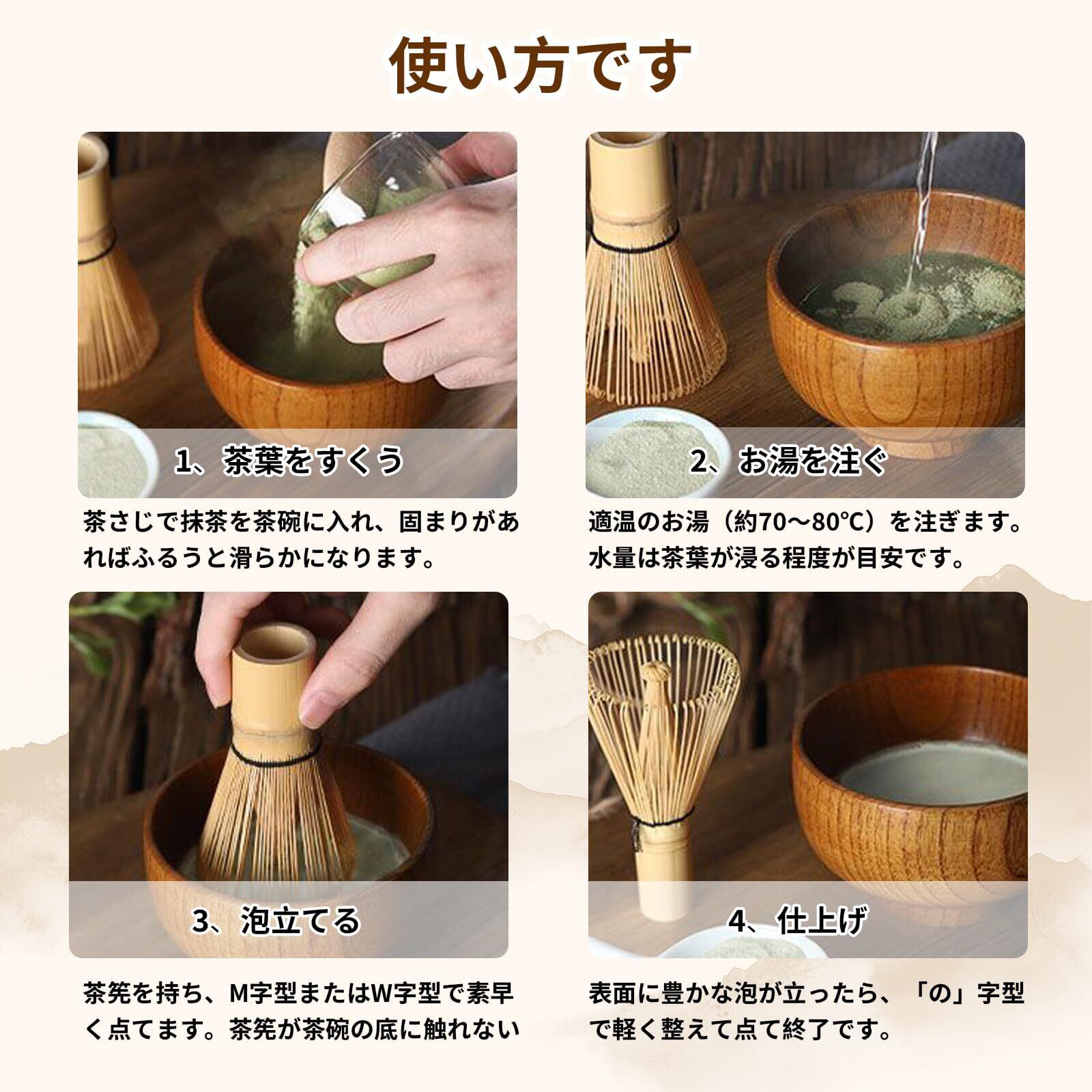 使い方です

1、茶葉をすくう

茶さじで抹茶を茶碗に入れ、固まりがあればふるうと滑らかになります。

2、お湯を注ぐ

適温のお湯（約70～80℃）を注ぎます。水量は茶葉が浸る程度が目安です。

3、泡立てる

茶筅を持ち、M字型またはW字型で素早く点てます。茶筅が茶碗の底に触れない

4、仕上げ

表面に豊かな泡が立ったら、「の」字型で軽く整えて点て終了です。