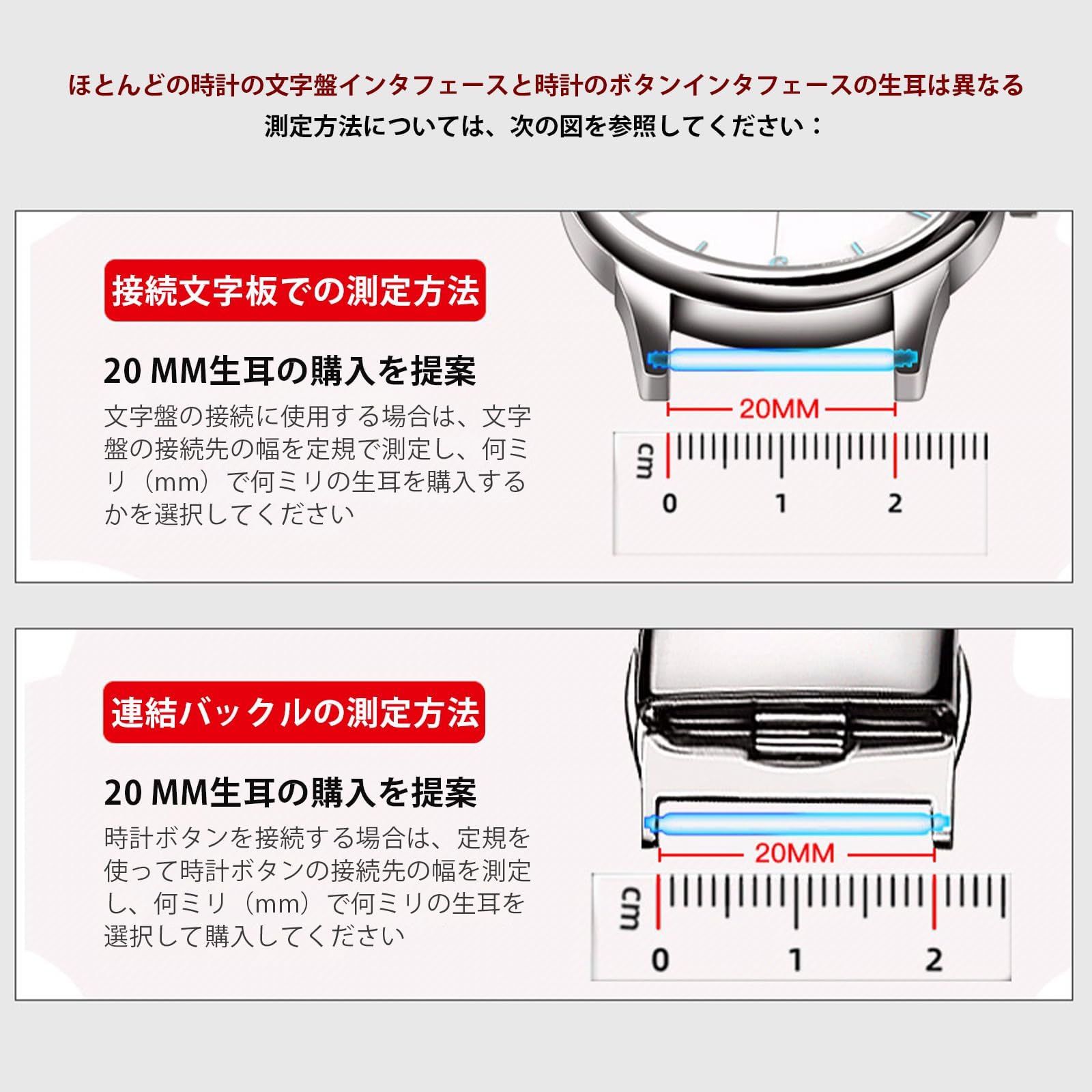 ほとんどの時計の文字盤インタフェースと時計のボタンインタフェースの生耳は異なる
測定方法については、次の図を参照してください：

接続文字板での測定方法

20 MM生耳の購入を提案

文字盤の接続に使用する場合は、文字盤の接続先の幅を定規で測定し、何ミリ（mm）で何ミリの生耳を購入するかを選択してください

20MM

cm

0
1
2

連結バックルの測定方法

20 MM生耳の購入を提案

時計ボタンを接続する場合は、定規を使って時計ボタンの接続先の幅を測定し、何ミリ（mm）で何ミリの生耳を選択して購入してください

20MM

cm

0
1
2