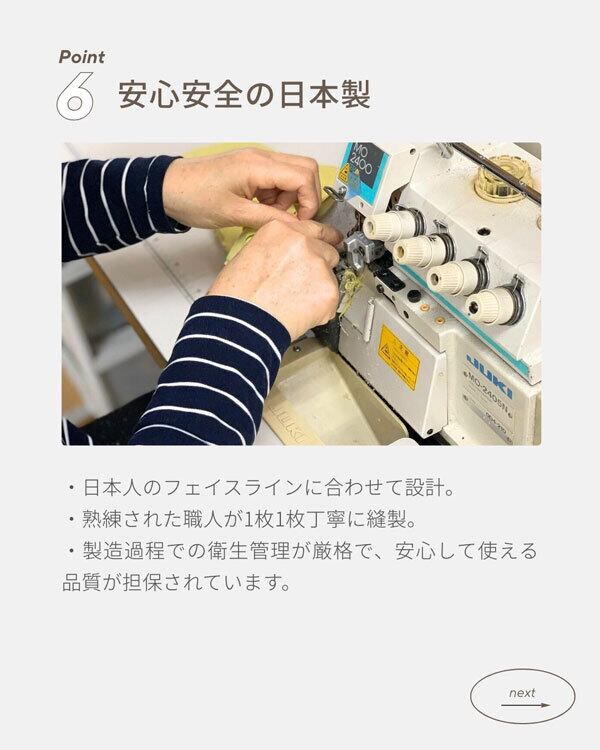 Point
6 安心安全の日本製

MO 2400

JUKI
MO-2405N

・日本人のフェイスラインに合わせて設計。
・熟練された職人が1枚1枚丁寧に縫製。
・製造過程での衛生管理が厳格で、安心して使える品質が担保されています。

next